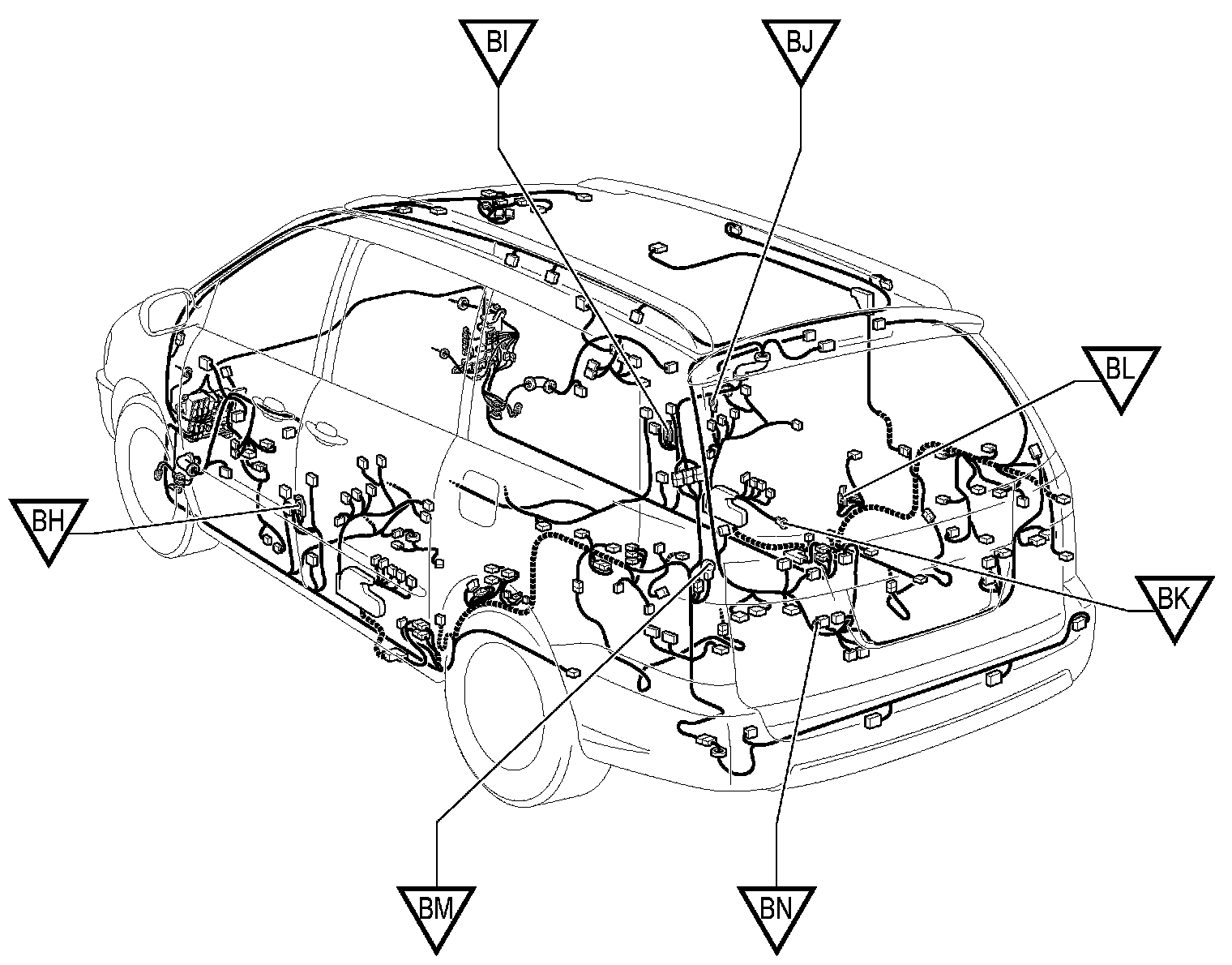 BI
BJ
BL
BH
BK
BM
BN