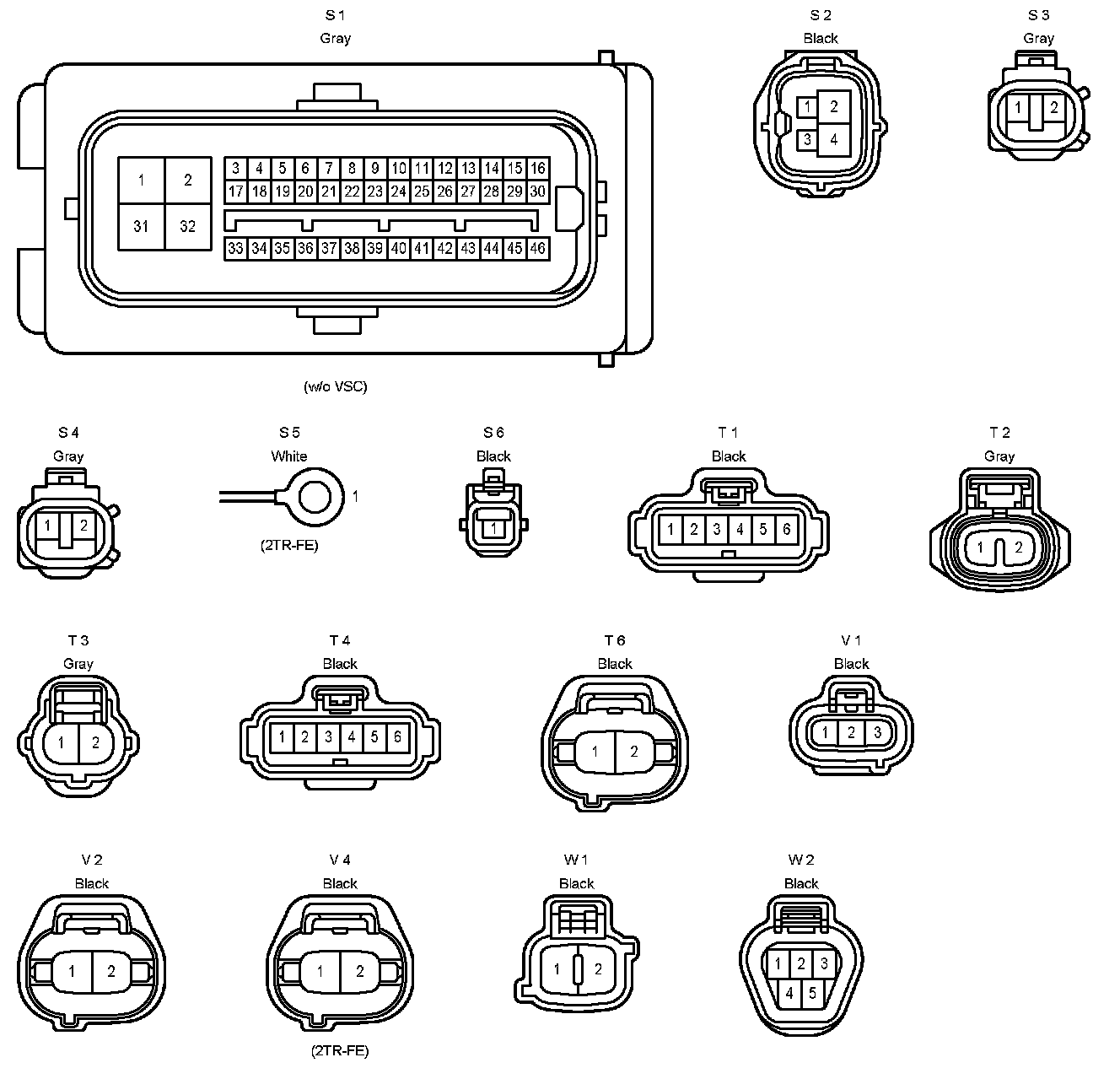 S 1
Gray

1 2
31 32

3 4 5 6 7 8 9 10 11 12 13 14 15 16
17 18 19 20 21 22 23 24 25 26 27 28 29 30
33 34 35 36 37 38 39 40 41 42 43 44 45 46

(w/o VSC)

S 2
Black
1 2
3 4

S 3
Gray
1 2

S 4
Gray
1 2

S 5
White
1
(2TR-FE)

S 6
Black
1

T 1
Black
1 2 3 4 5 6

T 2
Gray
1 2

T 3
Gray
1 2

T 4
Black
1 2 3 4 5 6

T 6
Black
1 2

V 1
Black
1 2 3

V 2
Black
1 2

V 4
Black
1 2
(2TR-FE)

W 1
Black
1 2

W 2
Black
1 2 3
4 5