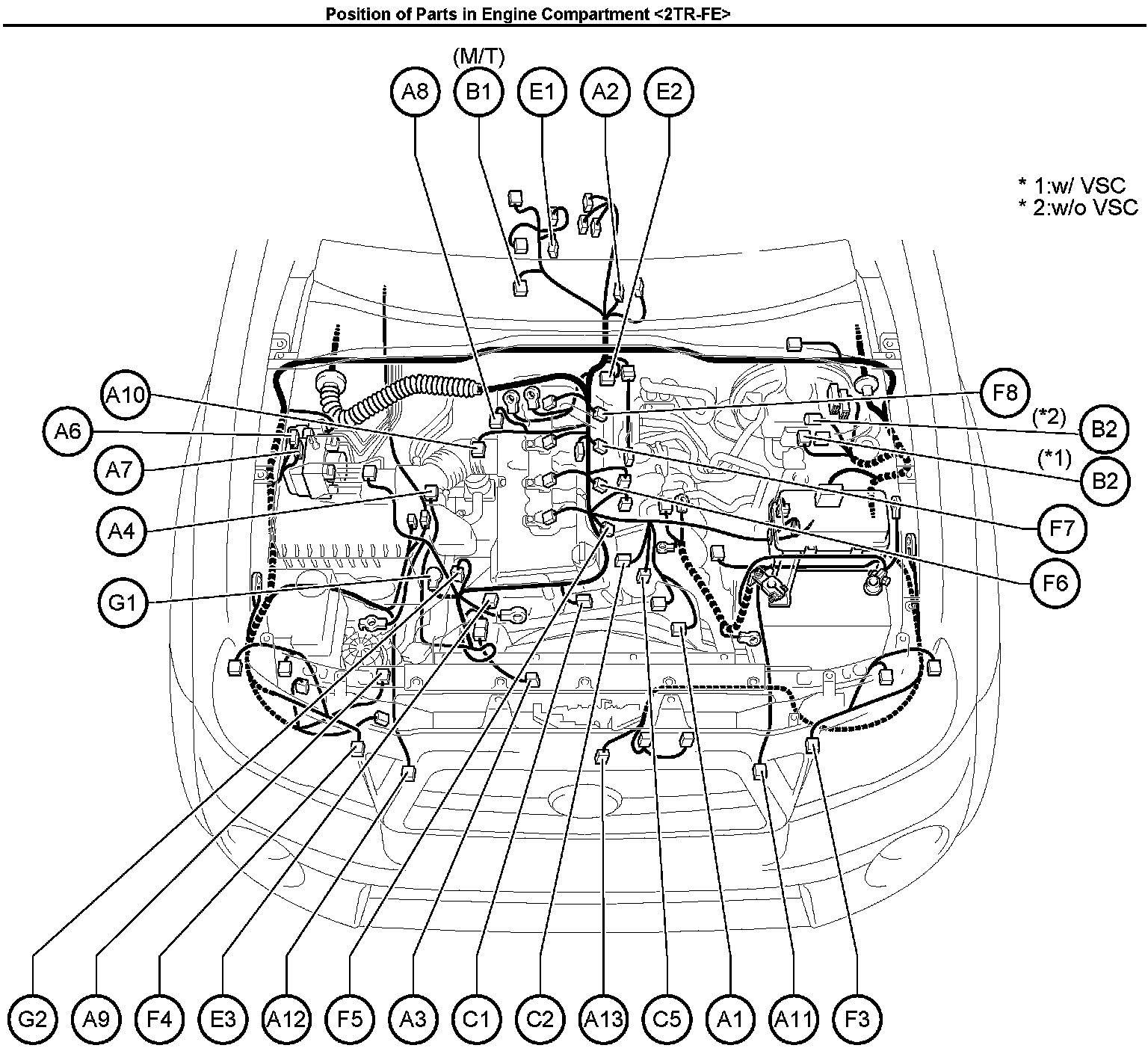 Position of Parts in Engine Compartment <2TR-FE>

(M/T)

A8 B1 E1 A2 E2

* 1:w/ VSC
* 2:w/o VSC

A10
A6
A7
A4
G1

F8
(*2)
B2
(*1)
B2
F7
F6

G2 A9 F4 E3 A12 F5 A3 C1 C2 A13 C5 A1 A11 F3