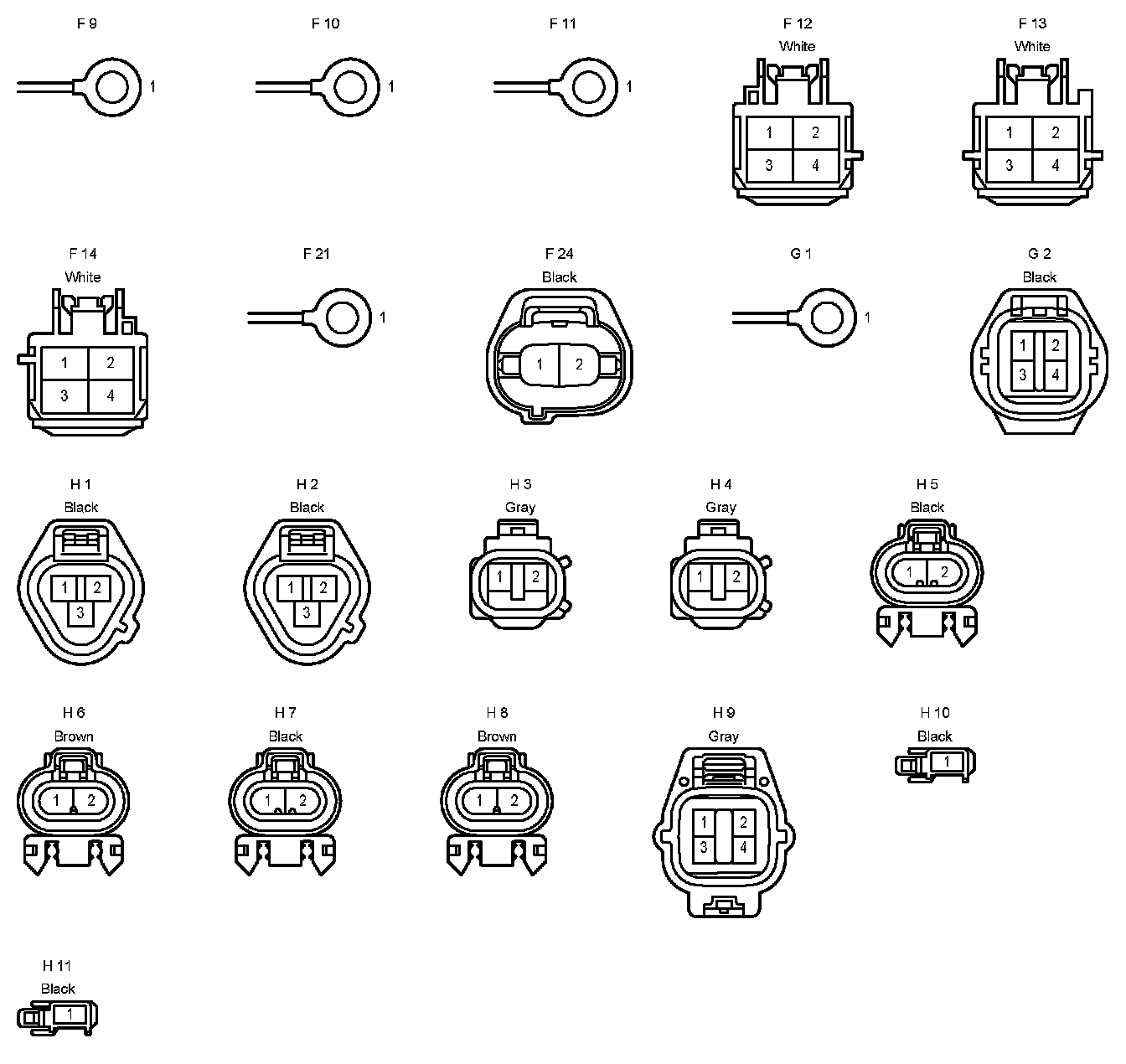 F 9
1

F 10
1

F 11
1

F 12
White
1 2
3 4

F 13
White
1 2
3 4

F 14
White
1 2
3 4

F 21
1

F 24
Black
1 2

G 1
1

G 2
Black
1 2
3 4

H 1
Black
1 2
3

H 2
Black
1 2
3

H 3
Gray
1 2

H 4
Gray
1 2

H 5
Black
1 2

H 6
Brown
1 2

H 7
Black
1 2

H 8
Brown
1 2

H 9
Gray
1 2
3 4

H 10
Black
1

H 11
Black
1