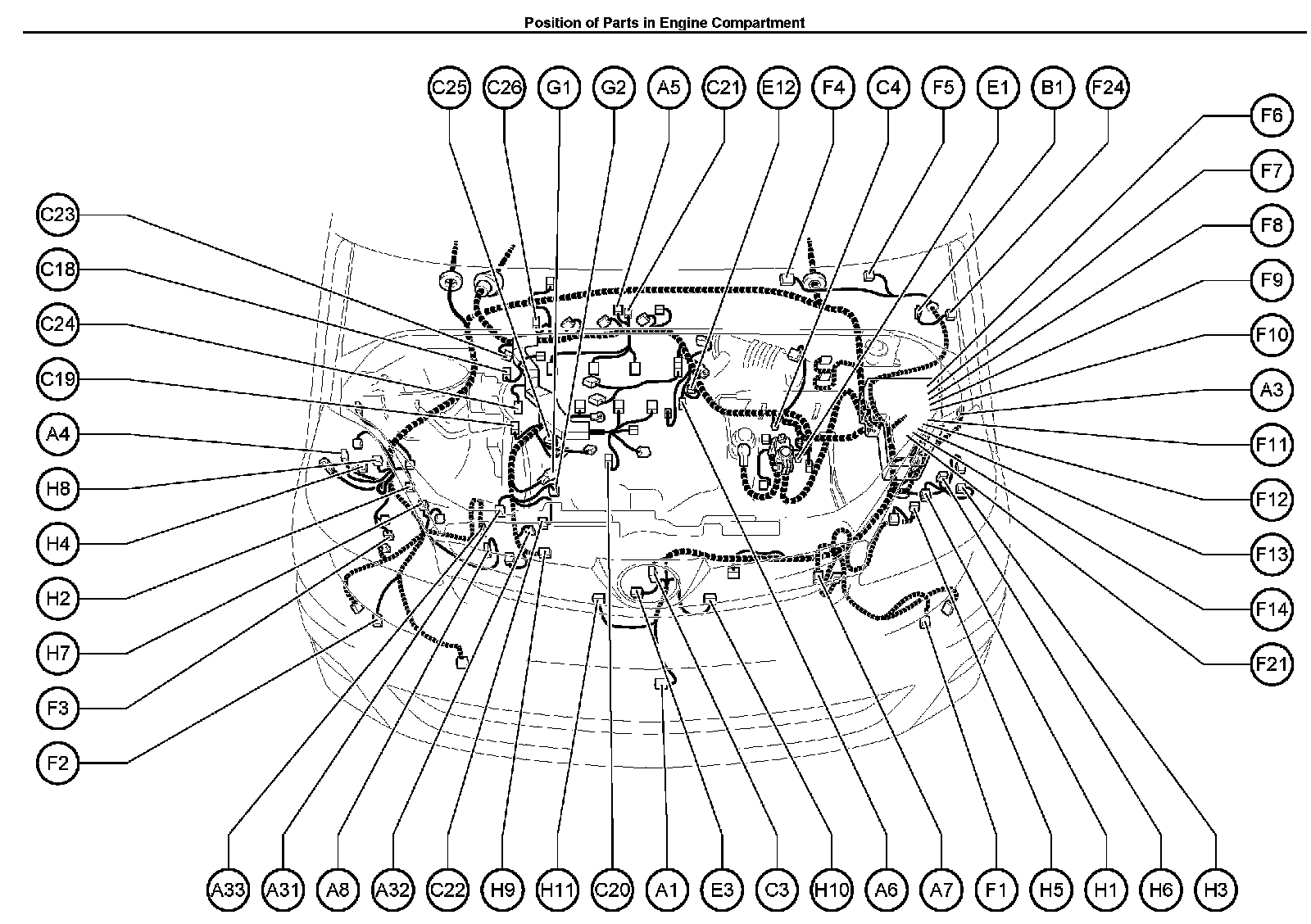 Position of Parts in Engine Compartment

C25 C26 G1 G2 A5 C21 E12 F4 C4 F5 E1 B1 F24

C23
C18
C24
C19
A4
H8
H4
H2
H7
F3
F2

F6
F7
F8
F9
F10
A3
F11
F12
F13
F14
F21

A33 A31 A8 A32 C22 H9 H11 C20 A1 E3 C3 H10 A6 A7 F1 H5 H1 H6 H3