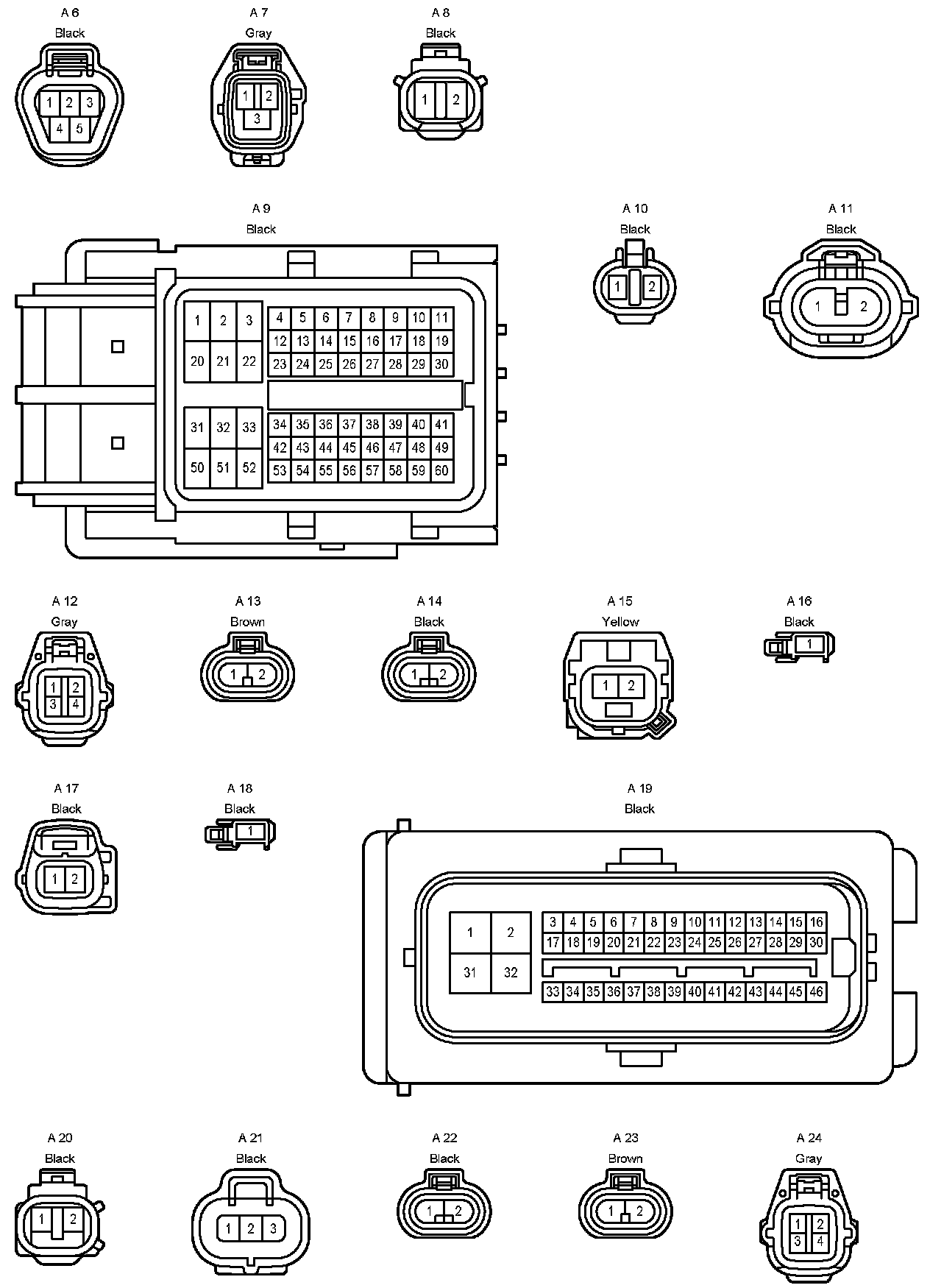 A 6
Black
1 2 3
4 5

A 7
Gray
1 2
3

A 8
Black
1 2

A 9
Black
1 2 3
20 21 22
4 5 6 7 8 9 10 11
12 13 14 15 16 17 18 19
23 24 25 26 27 28 29 30
31 32 33
50 51 52
34 35 36 37 38 39 40 41
42 43 44 45 46 47 48 49
53 54 55 56 57 58 59 60

A 10
Black
1 2

A 11
Black
1 2

A 12
Gray
1 2
3 4

A 13
Brown
1 2

A 14
Black
1 2

A 15
Yellow
1 2

A 16
Black
1

A 17
Black
1 2

A 18
Black
1

A 19
Black
1 2
31 32
3 4 5 6 7 8 9 10 11 12 13 14 15 16
17 18 19 20 21 22 23 24 25 26 27 28 29 30
33 34 35 36 37 38 39 40 41 42 43 44 45 46

A 20
Black
1 2

A 21
Black
1 2 3

A 22
Black
1 2

A 23
Brown
1 2

A 24
Gray
1 2
3 4