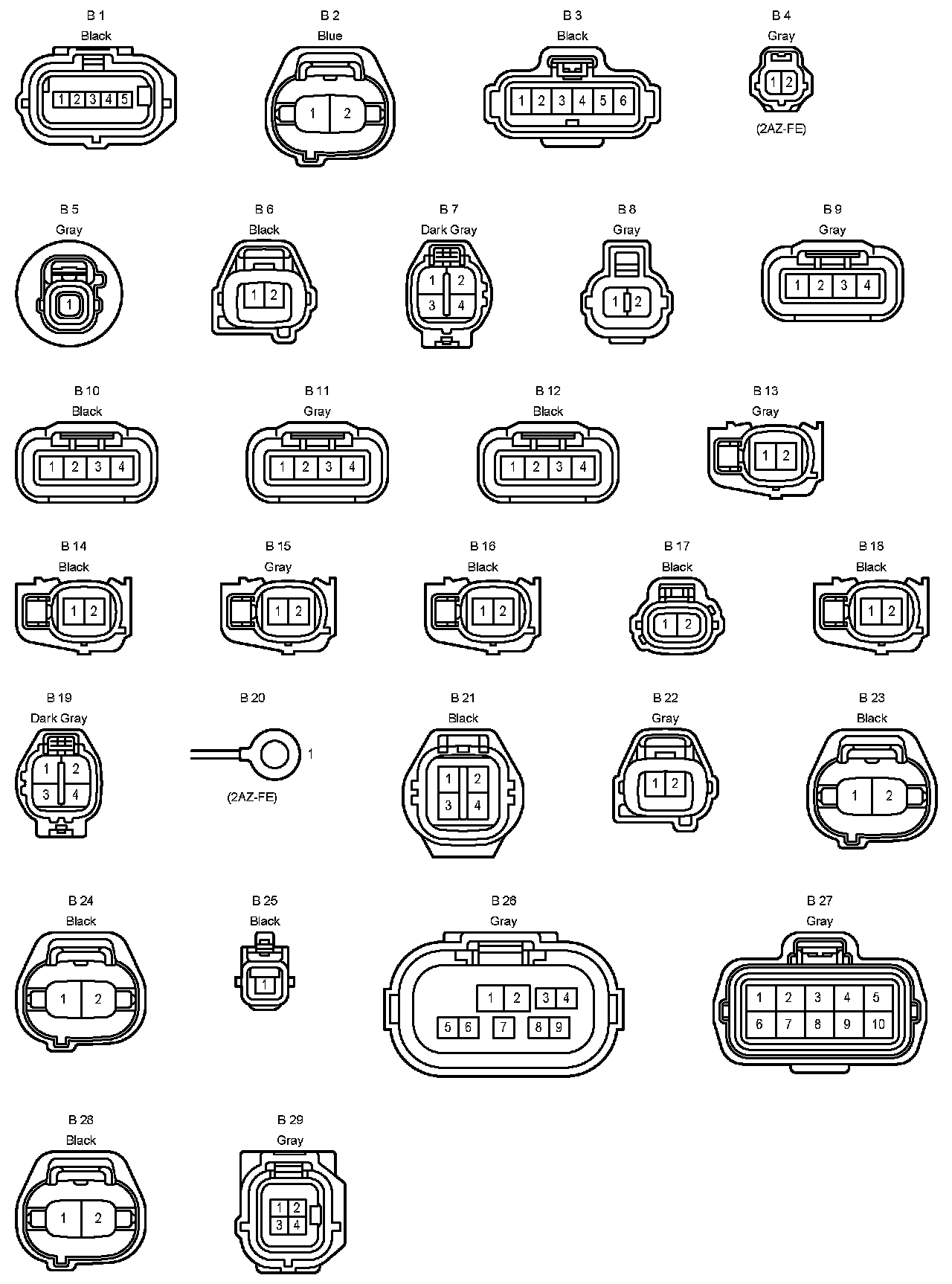 B 1
Black
1 2 3 4 5

B 2
Blue
1 2

B 3
Black
1 2 3 4 5 6

B 4
Gray
1 2
(2AZ-FE)

B 5
Gray
1

B 6
Black
1 2

B 7
Dark Gray
1 2
3 4

B 8
Gray
1 2

B 9
Gray
1 2 3 4

B 10
Black
1 2 3 4

B 11
Gray
1 2 3 4

B 12
Black
1 2 3 4

B 13
Gray
1 2

B 14
Black
1 2

B 15
Gray
1 2

B 16
Black
1 2

B 17
Black
1 2

B 18
Black
1 2

B 19
Dark Gray
1 2
3 4

B 20
1
(2AZ-FE)

B 21
Black
1 2
3 4

B 22
Gray
1 2

B 23
Black
1 2

B 24
Black
1 2

B 25
Black
1

B 26
Gray
1 2 3 4
5 6 7 8 9

B 27
Gray
1 2 3 4 5
6 7 8 9 10

B 28
Black
1 2

B 29
Gray
1 2
3 4