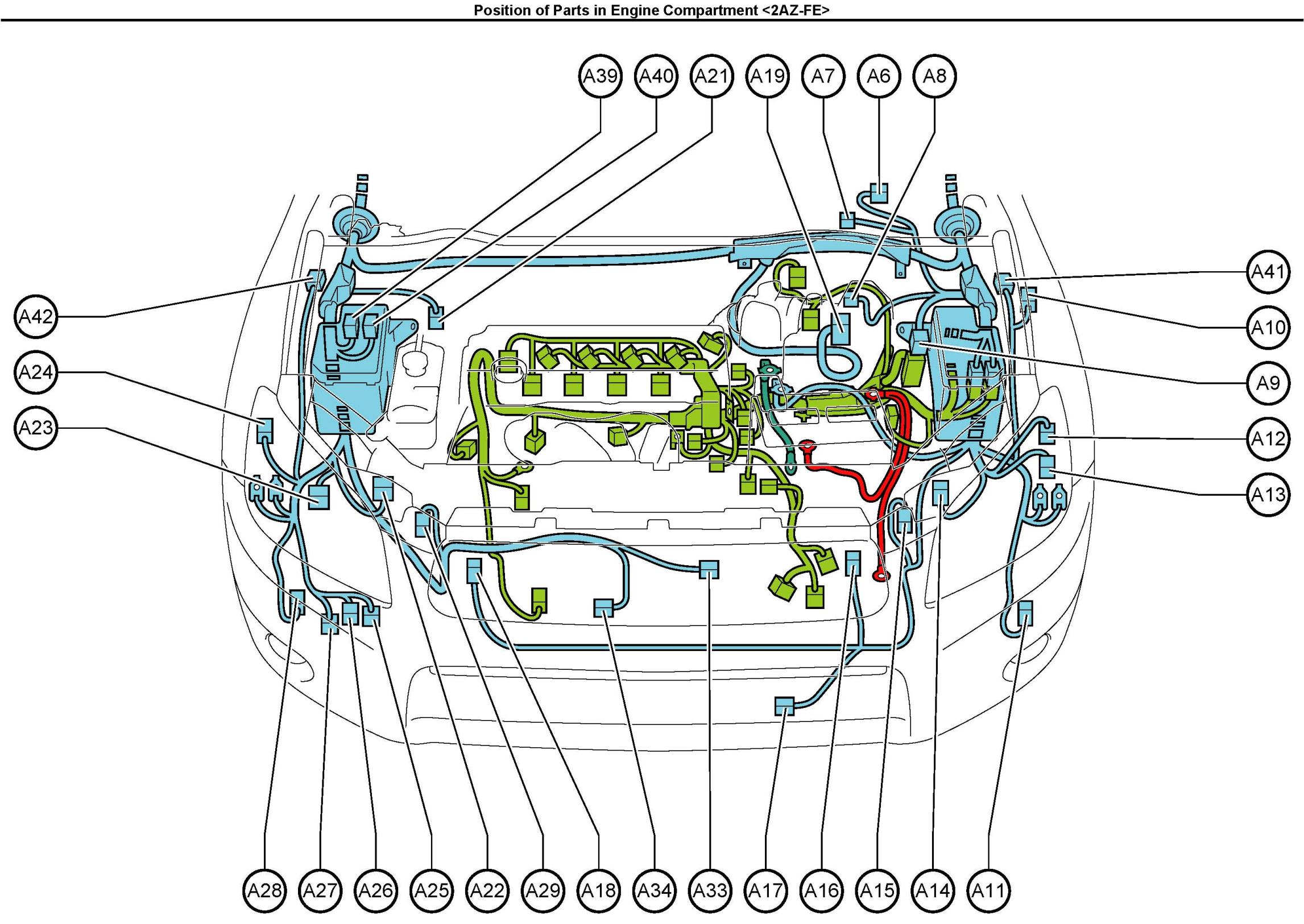 Position of Parts in Engine Compartment <2AZ-FE>

A39
A40
A21
A19
A7
A6
A8

A42
A24
A23

A41
A10
A9
A12
A13

A28
A27
A26
A25
A22
A29
A18
A34
A33
A17
A16
A15
A14
A11