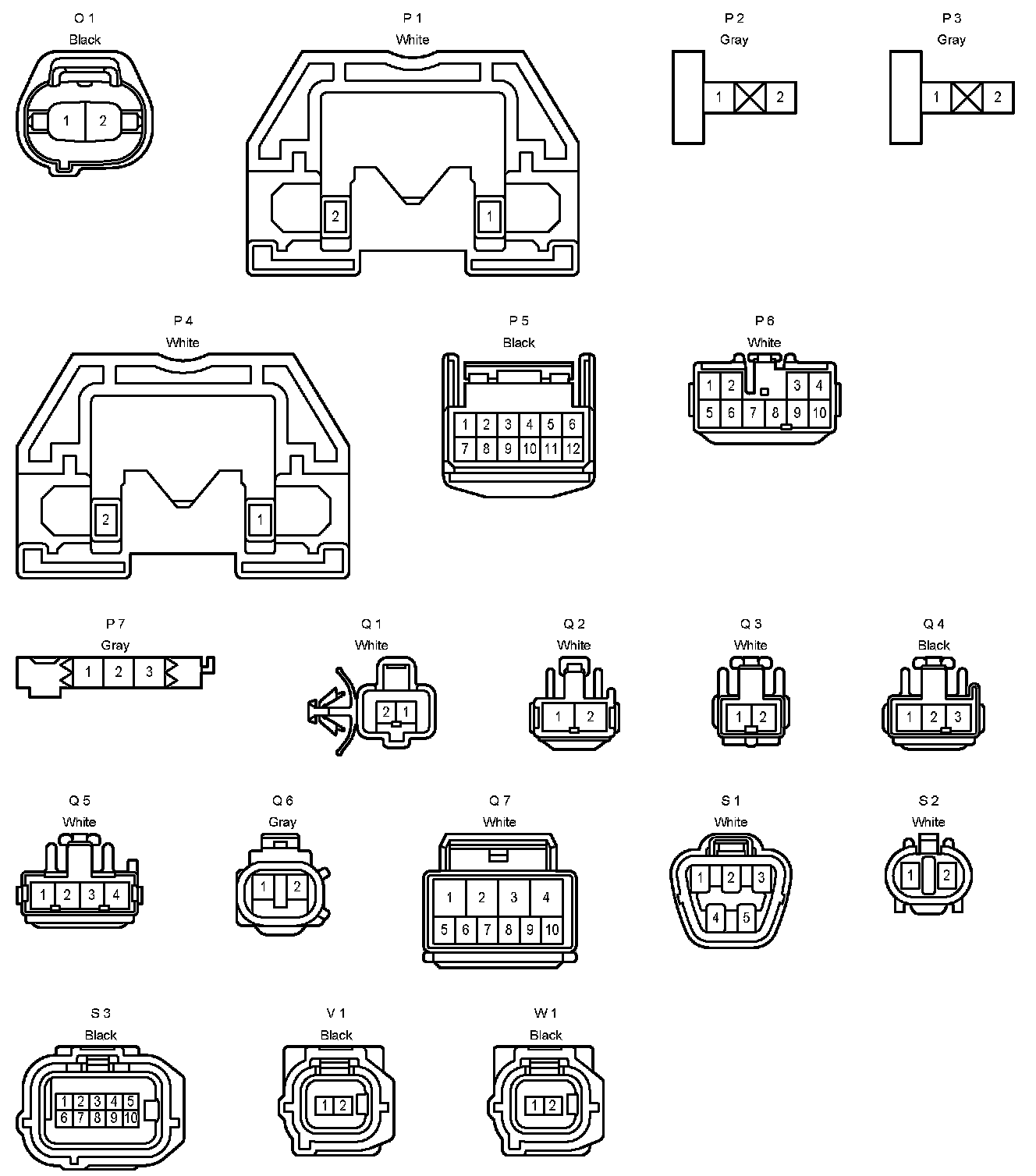 O 1
Black
1 2

P 1
White
2 1

P 2
Gray
1 2

P 3
Gray
1 2

P 4
White
2 1

P 5
Black
1 2 3 4 5 6
7 8 9 10 11 12

P 6
White
1 2 3 4
5 6 7 8 9 10

P 7
Gray
1 2 3

Q 1
White
2 1

Q 2
White
1 2

Q 3
White
1 2

Q 4
Black
1 2 3

Q 5
White
1 2 3 4

Q 6
Gray
1 2

Q 7
White
1 2 3 4
5 6 7 8 9 10

S 1
White
1 2 3
4 5

S 2
White
1 2

S 3
Black
1 2 3 4 5
6 7 8 9 10

V 1
Black
1 2

W 1
Black
1 2