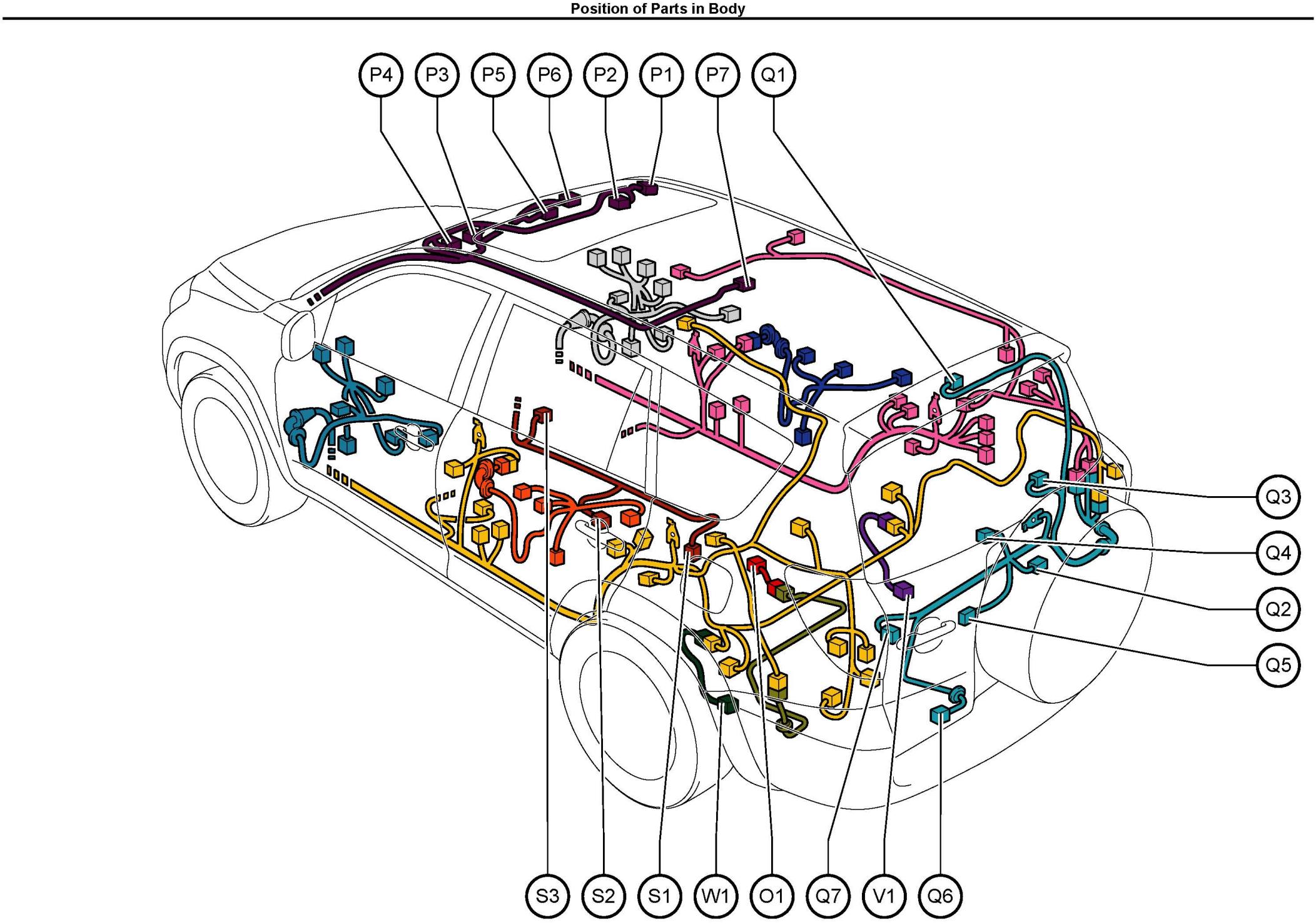 Position of Parts in Body

P4
P3
P5
P6
P2
P1
P7
Q1

Q3
Q4
Q2
Q5

S3
S2
S1
W1
O1
Q7
V1
Q6