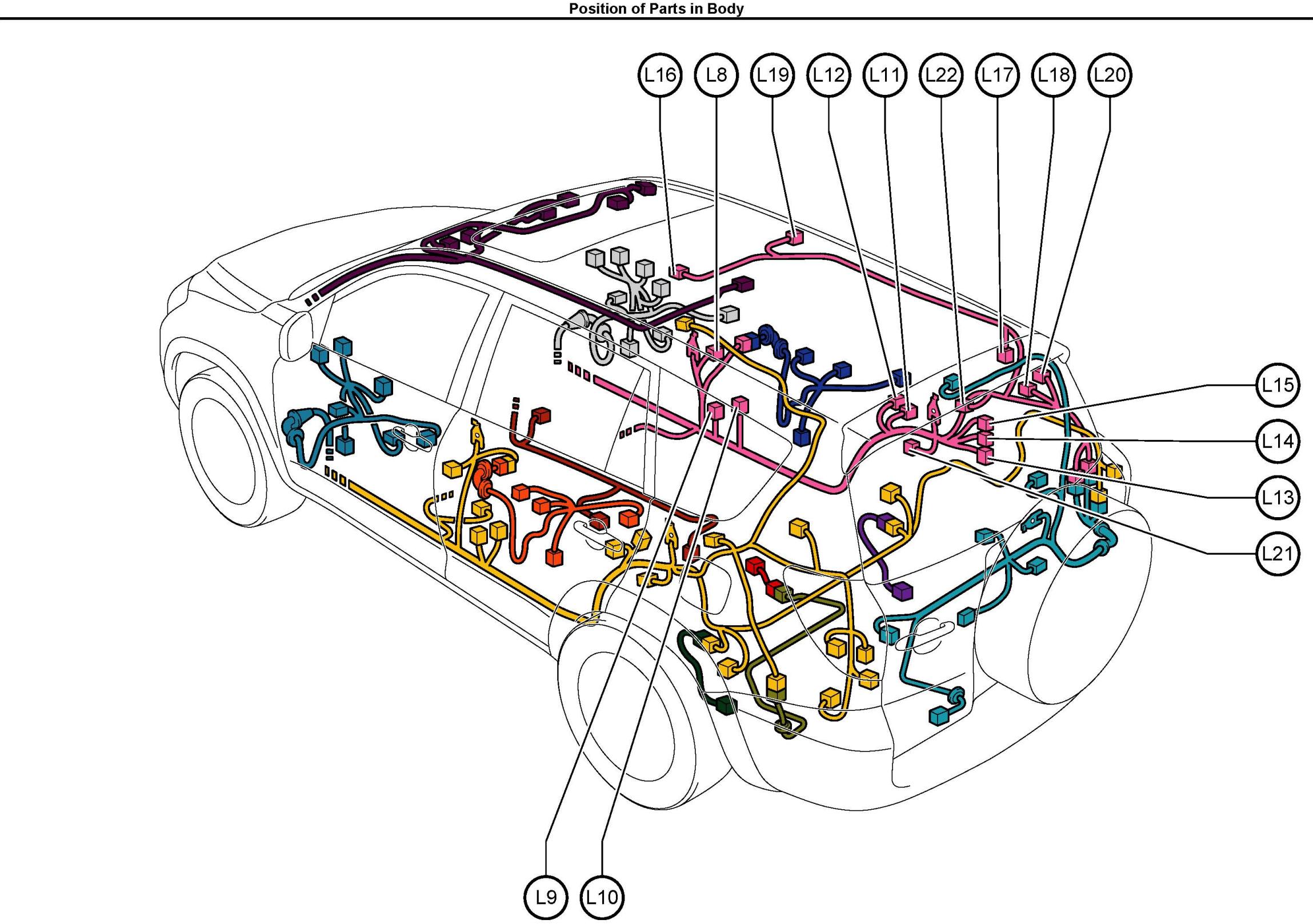 Position of Parts in Body

L16
L8
L19
L12
L11
L22
L17
L18
L20
L15
L14
L13
L21
L9
L10