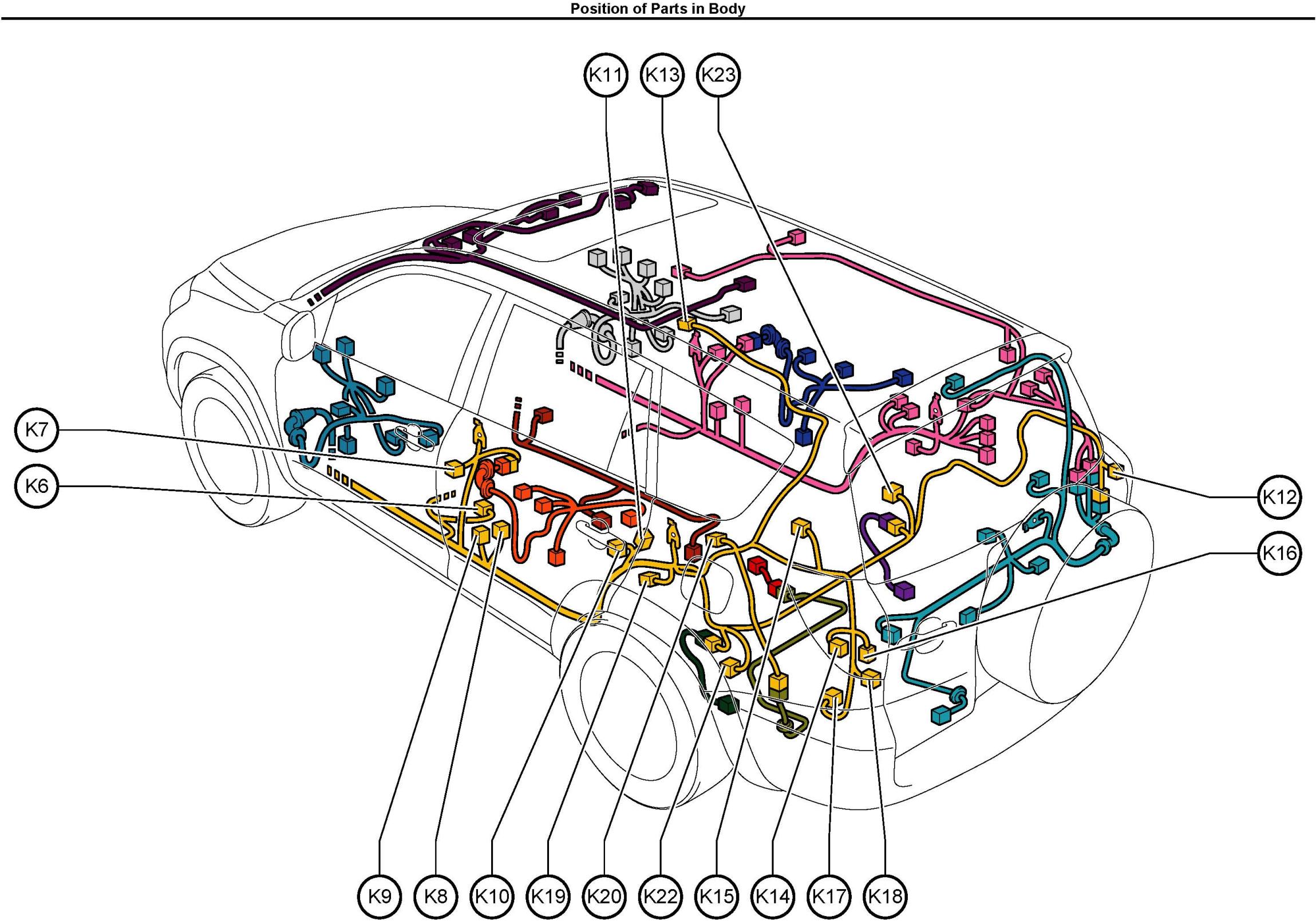 Position of Parts in Body

K11 K13 K23

K7

K6

K12

K16

K9 K8 K10 K19 K20 K22 K15 K14 K17 K18