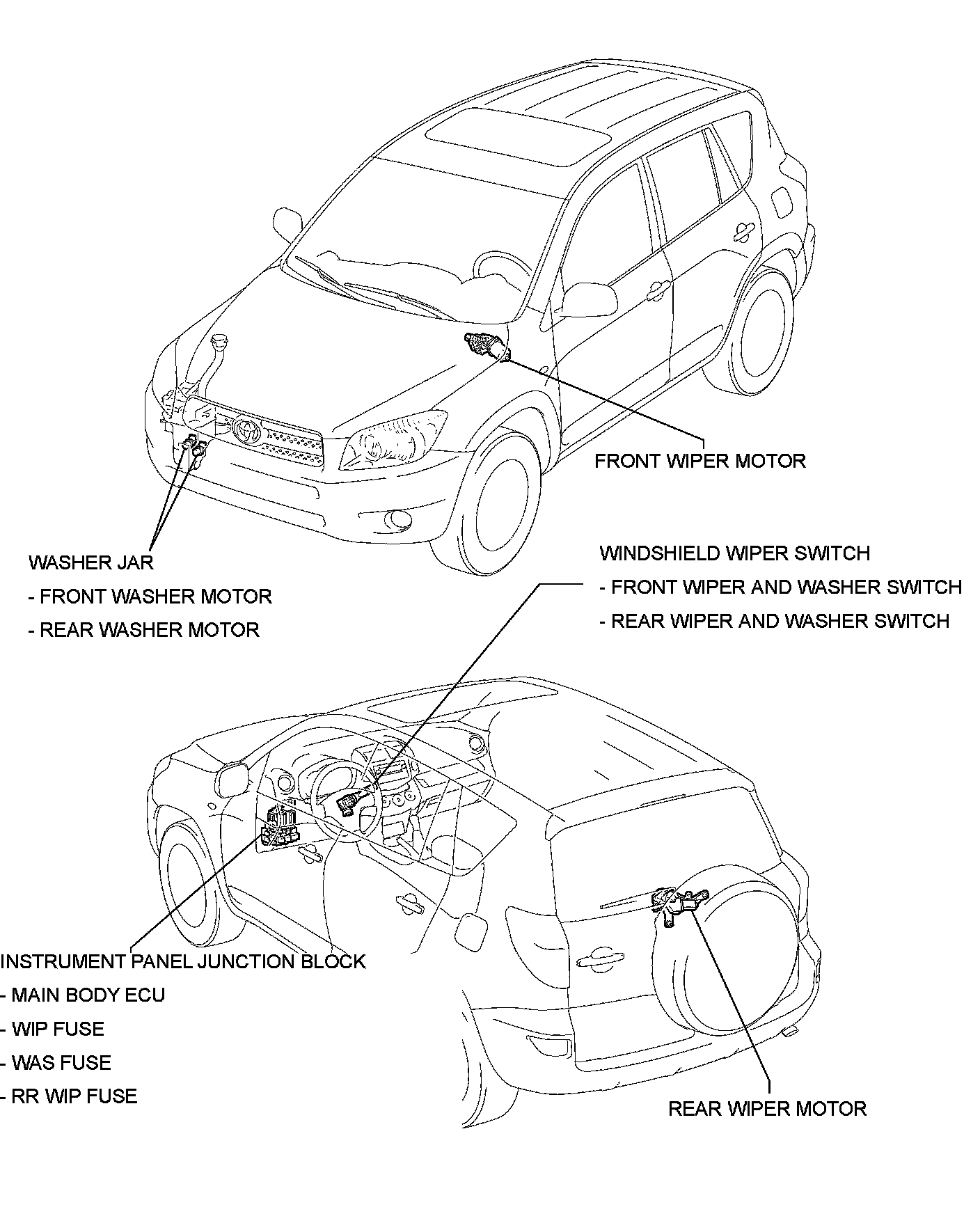 FRONT WIPER MOTOR

WASHER JAR
- FRONT WASHER MOTOR
- REAR WASHER MOTOR

WINDSHIELD WIPER SWITCH
- FRONT WIPER AND WASHER SWITCH
- REAR WIPER AND WASHER SWITCH

INSTRUMENT PANEL JUNCTION BLOCK
- MAIN BODY ECU
- WIP FUSE
- WAS FUSE
- RR WIP FUSE

REAR WIPER MOTOR