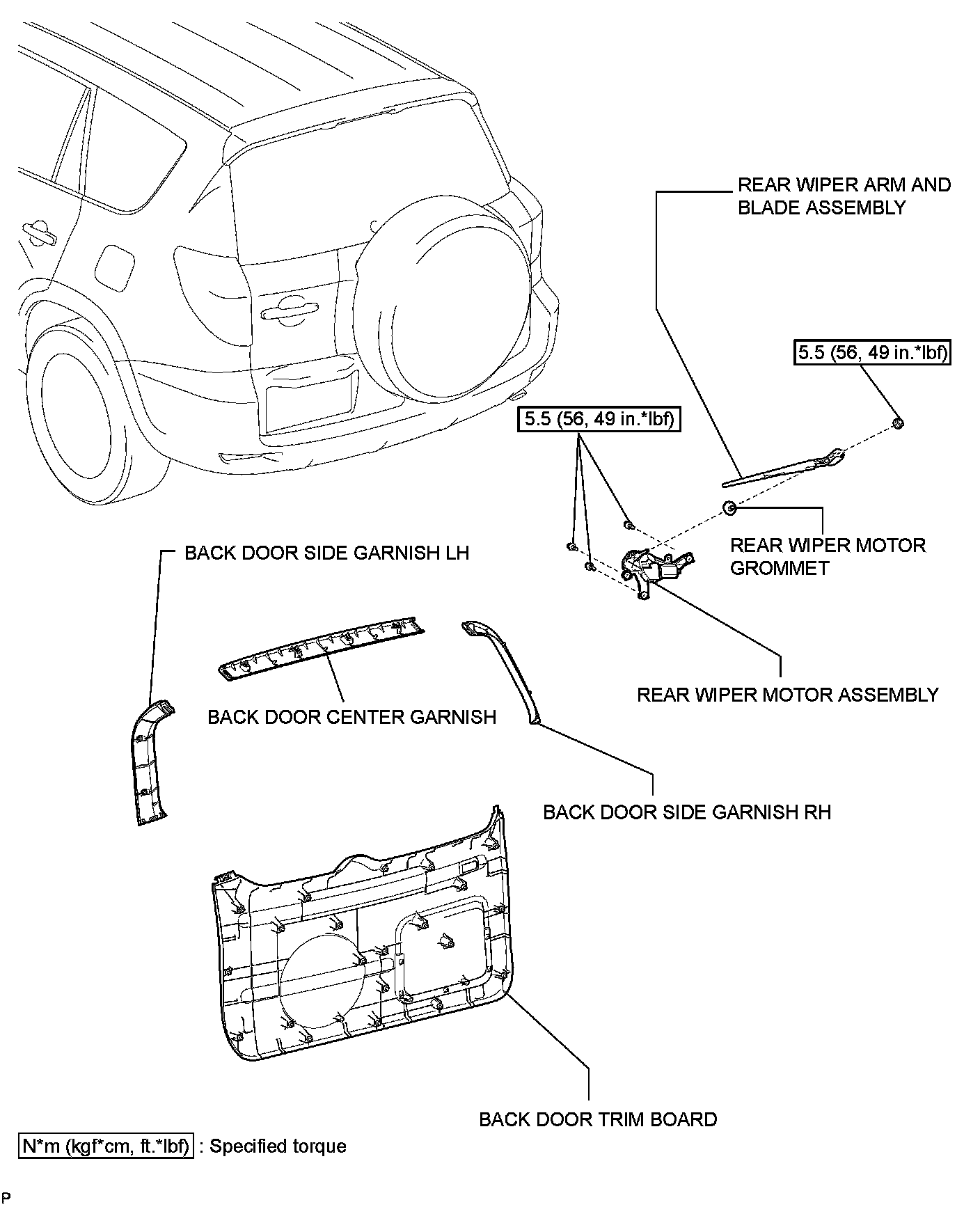 REAR WIPER ARM AND BLADE ASSEMBLY

5.5 (56, 49 in.*lbf)

5.5 (56, 49 in.*lbf)

REAR WIPER MOTOR GROMMET

BACK DOOR SIDE GARNISH LH

REAR WIPER MOTOR ASSEMBLY

BACK DOOR CENTER GARNISH

BACK DOOR SIDE GARNISH RH

BACK DOOR TRIM BOARD

N*m (kgf*cm, ft.*lbf) : Specified torque

P