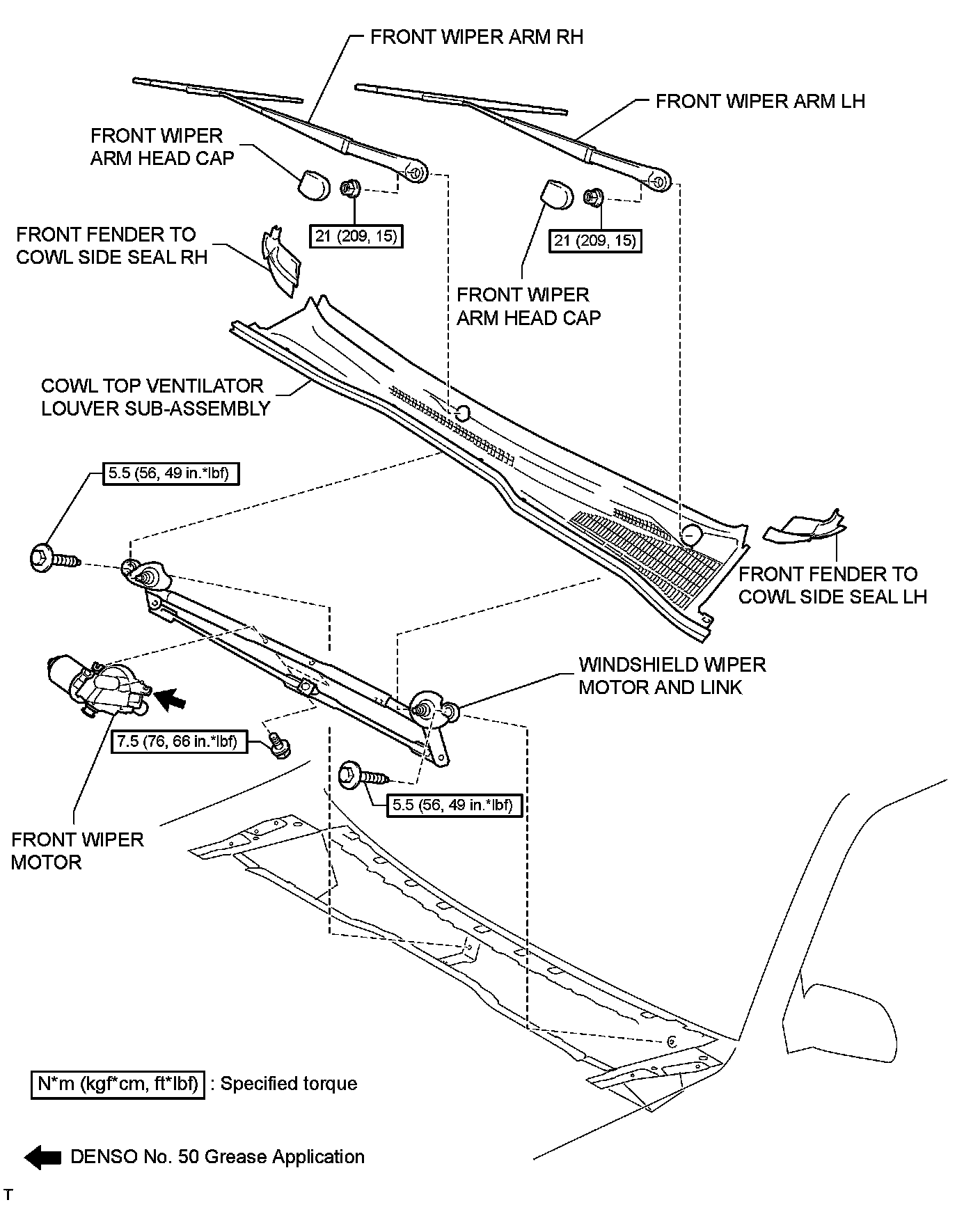 FRONT WIPER ARM RH

FRONT WIPER ARM LH

FRONT WIPER ARM HEAD CAP

21 (209, 15)

21 (209, 15)

FRONT FENDER TO COWL SIDE SEAL RH

FRONT WIPER ARM HEAD CAP

COWL TOP VENTILATOR LOUVER SUB-ASSEMBLY

5.5 (56, 49 in.*lbf)

FRONT FENDER TO COWL SIDE SEAL LH

WINDSHIELD WIPER MOTOR AND LINK

7.5 (76, 66 in.*lbf)

5.5 (56, 49 in.*lbf)

FRONT WIPER MOTOR

N*m (kgf*cm, ft*lbf) : Specified torque

DENSO No. 50 Grease Application

T