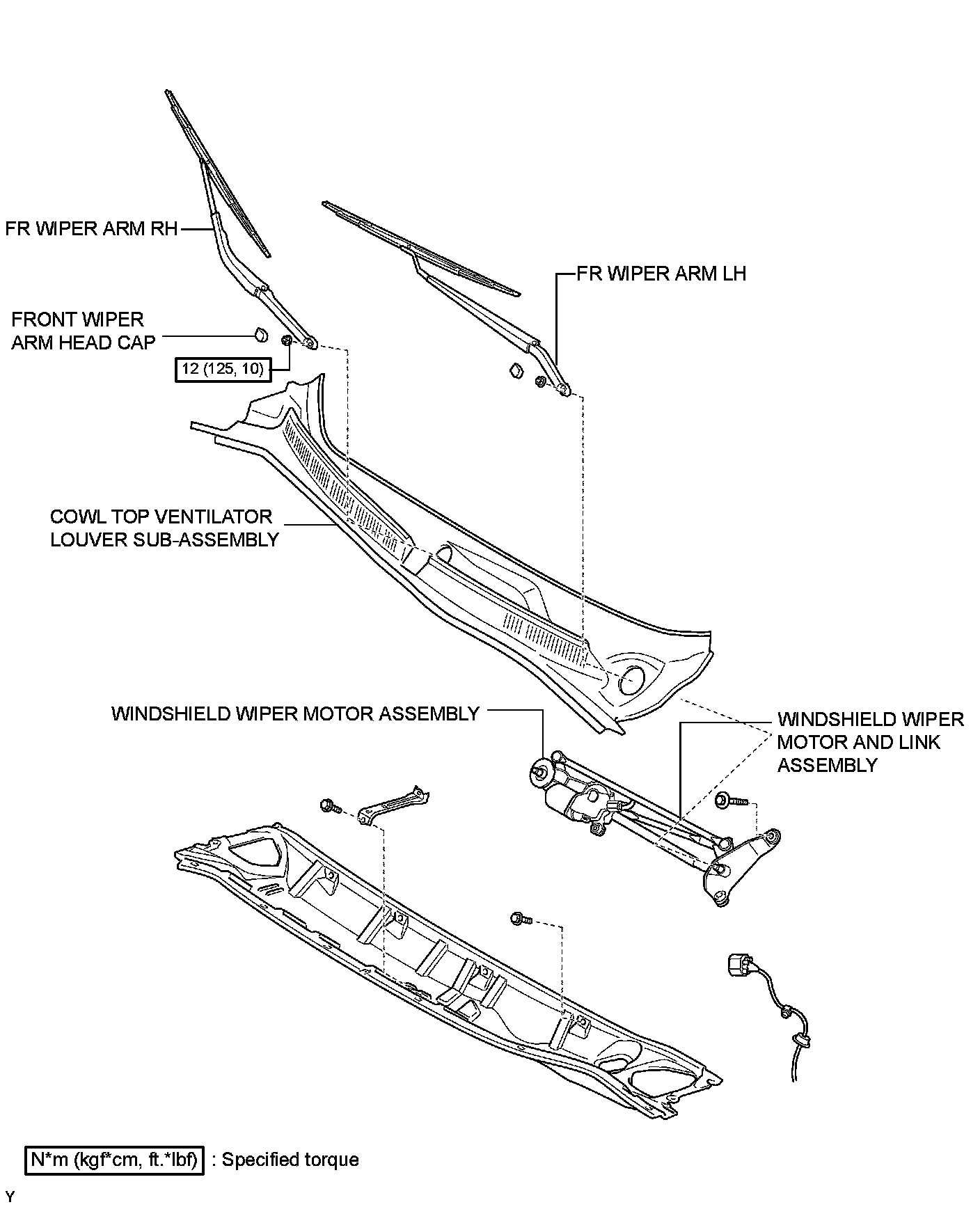 FR WIPER ARM RH

FR WIPER ARM LH

FRONT WIPER ARM HEAD CAP

12 (125, 10)

COWL TOP VENTILATOR LOUVER SUB-ASSEMBLY

WINDSHIELD WIPER MOTOR ASSEMBLY

WINDSHIELD WIPER MOTOR AND LINK ASSEMBLY

N*m (kgf*cm, ft.*lbf) : Specified torque

Y