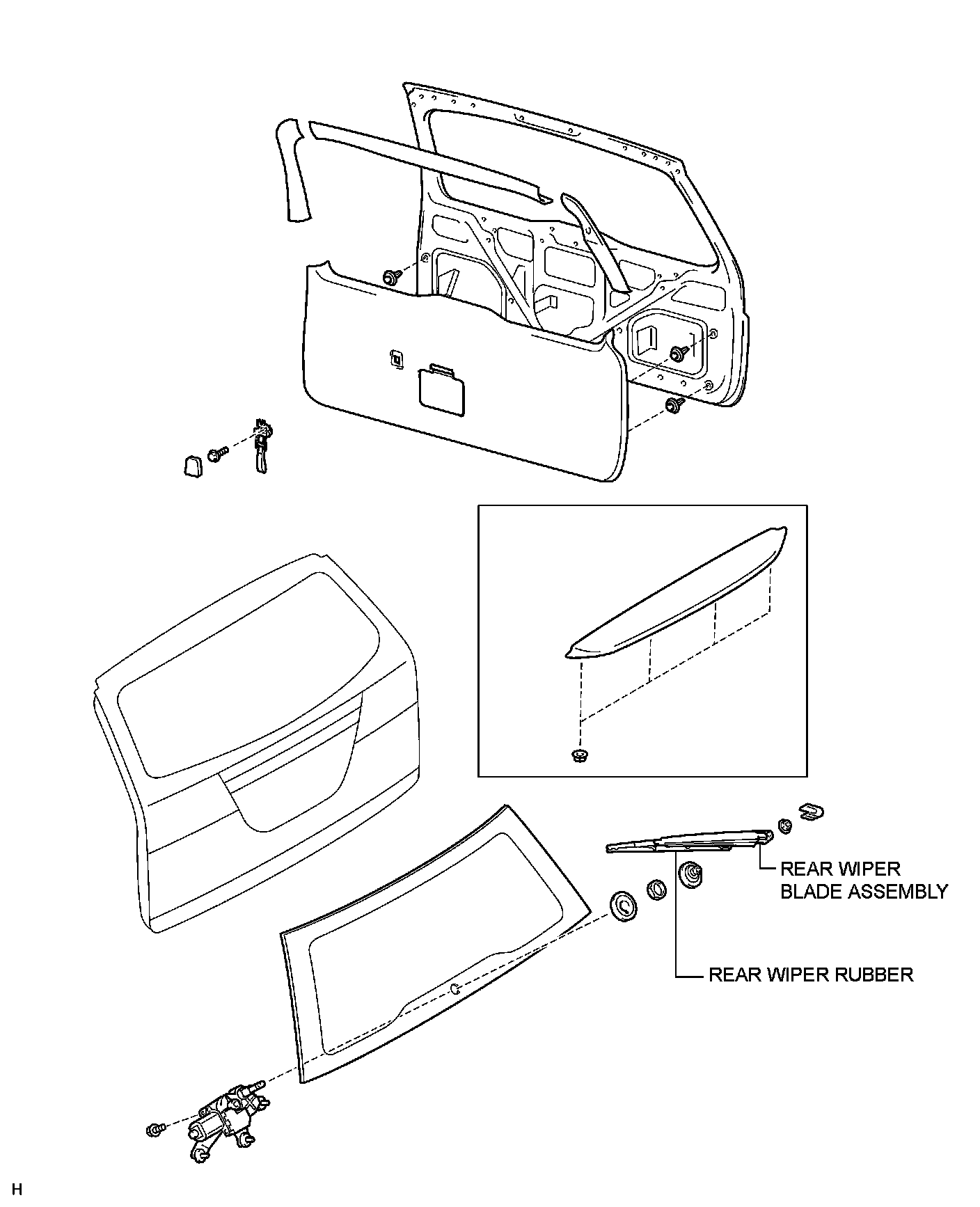 REAR WIPER BLADE ASSEMBLY

REAR WIPER RUBBER

H