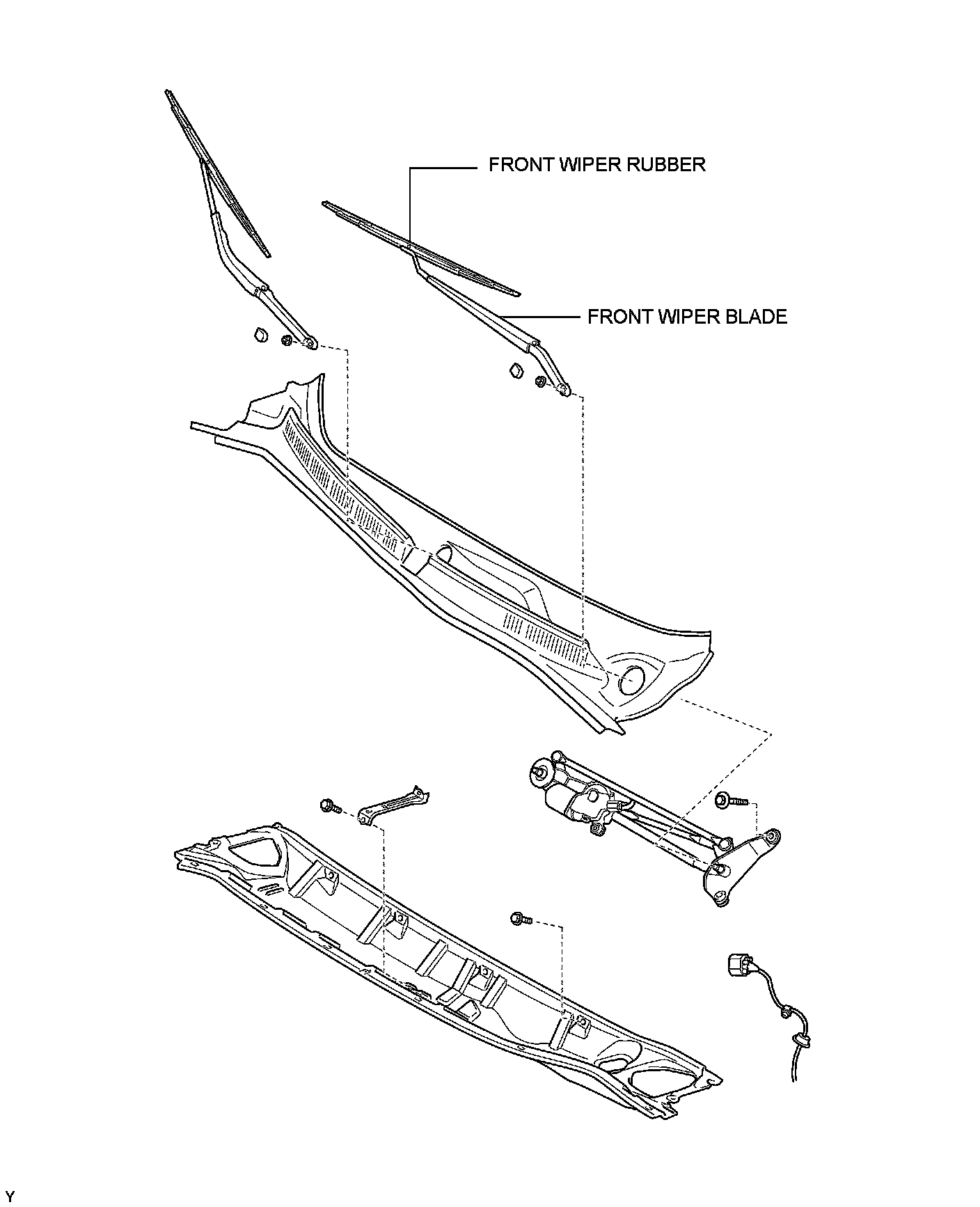 FRONT WIPER RUBBER

FRONT WIPER BLADE

Y