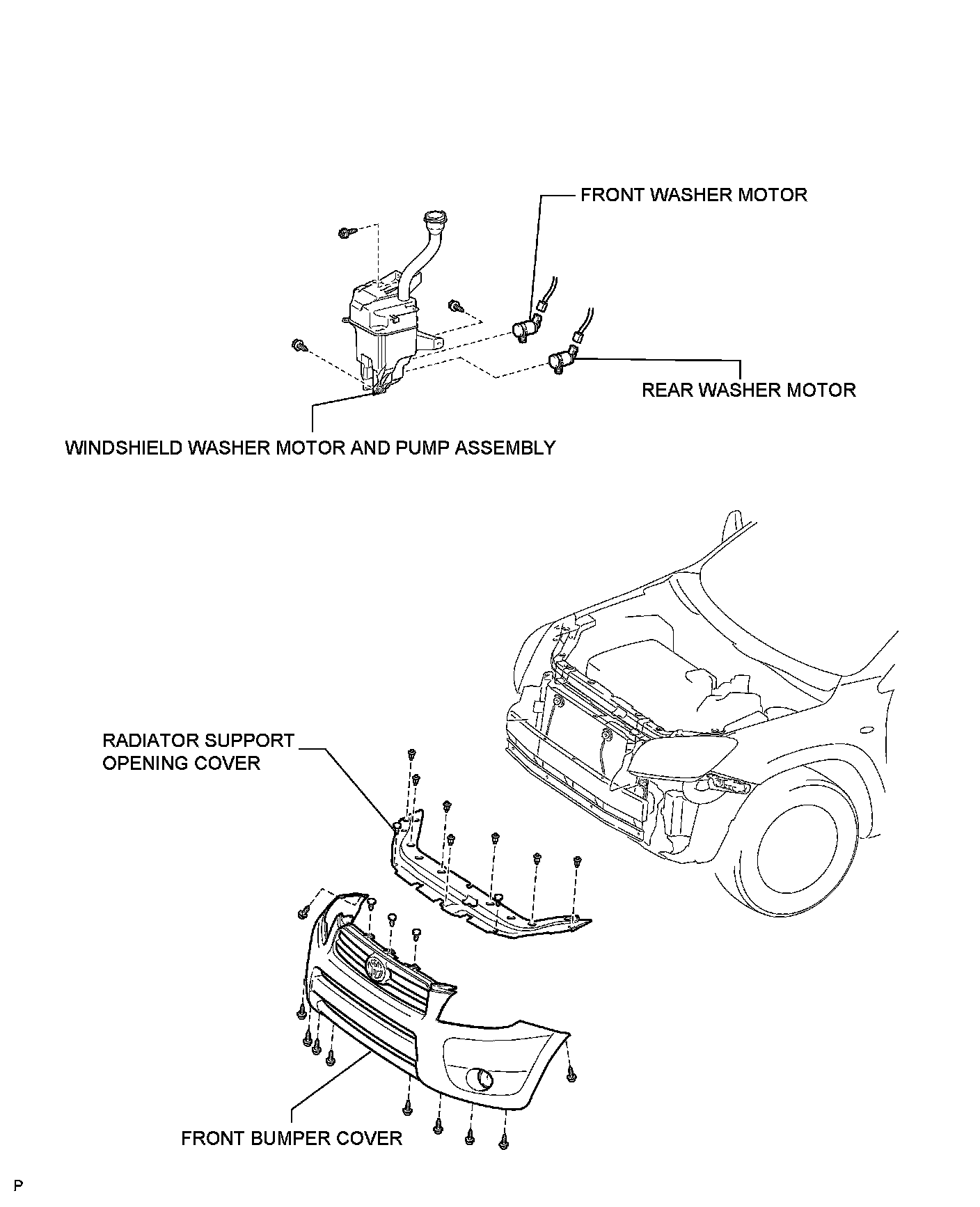 FRONT WASHER MOTOR

REAR WASHER MOTOR

WINDSHIELD WASHER MOTOR AND PUMP ASSEMBLY

RADIATOR SUPPORT OPENING COVER

FRONT BUMPER COVER

P