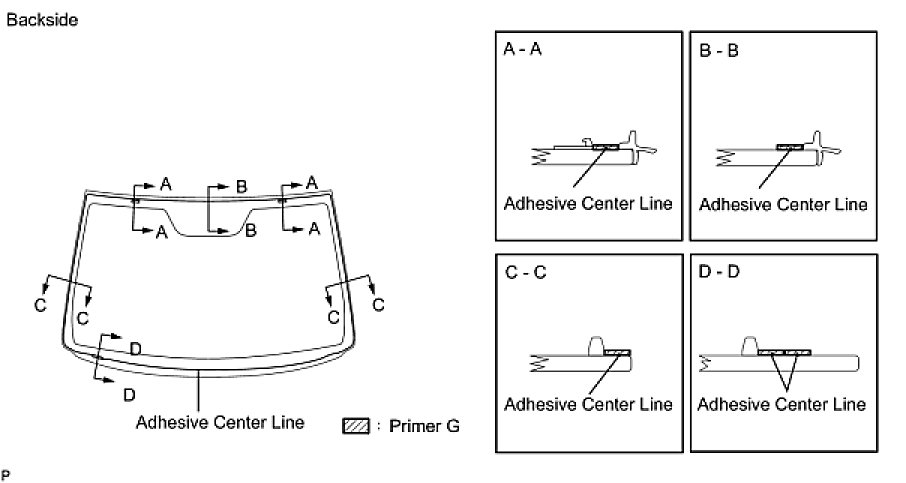 Backside

A
B
A
A
B
A
C
C
C
C
D
D

Adhesive Center Line

: Primer G

A - A

Adhesive Center Line

B - B

Adhesive Center Line

C - C

Adhesive Center Line

D - D

Adhesive Center Line

P