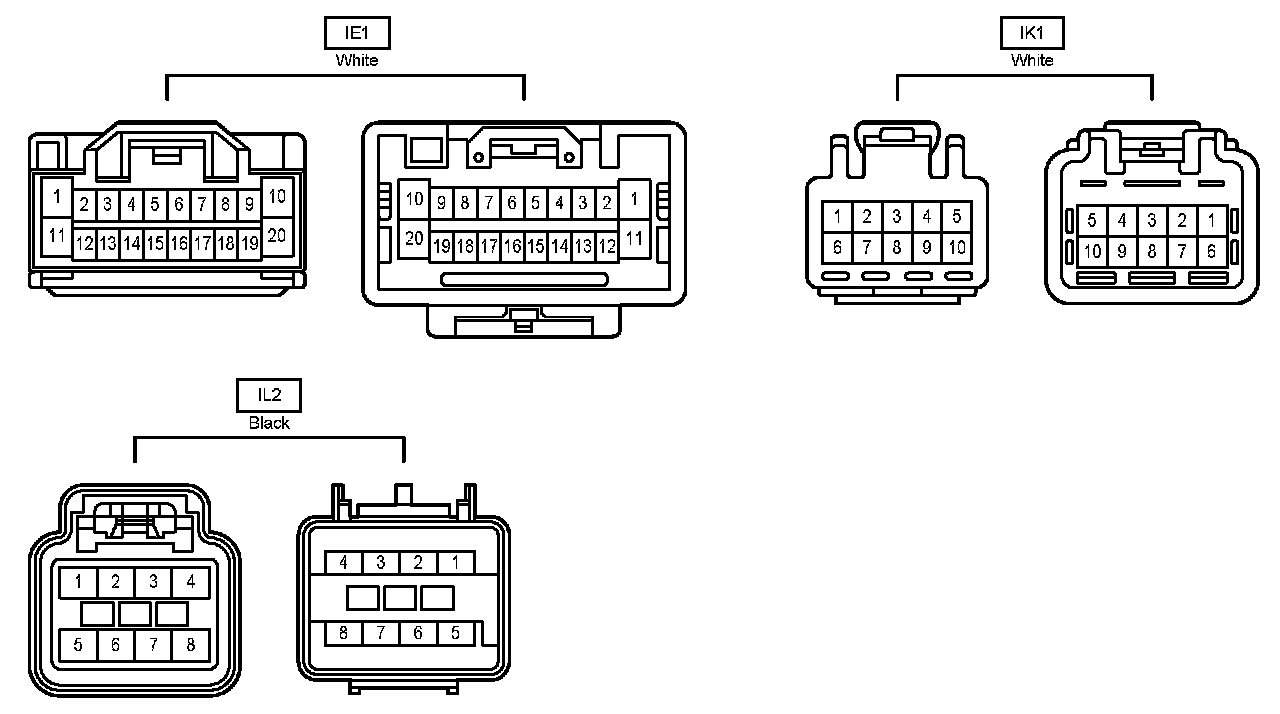 IE1
White

1
2 3 4 5 6 7 8 9
10
11
12 13 14 15 16 17 18 19
20

10
9 8 7 6 5 4 3 2
1
20
19 18 17 16 15 14 13 12
11

IK1
White

1 2 3 4 5
6 7 8 9 10

5 4 3 2 1
10 9 8 7 6

IL2
Black

1 2 3 4
5 6 7 8

4 3 2 1
8 7 6 5