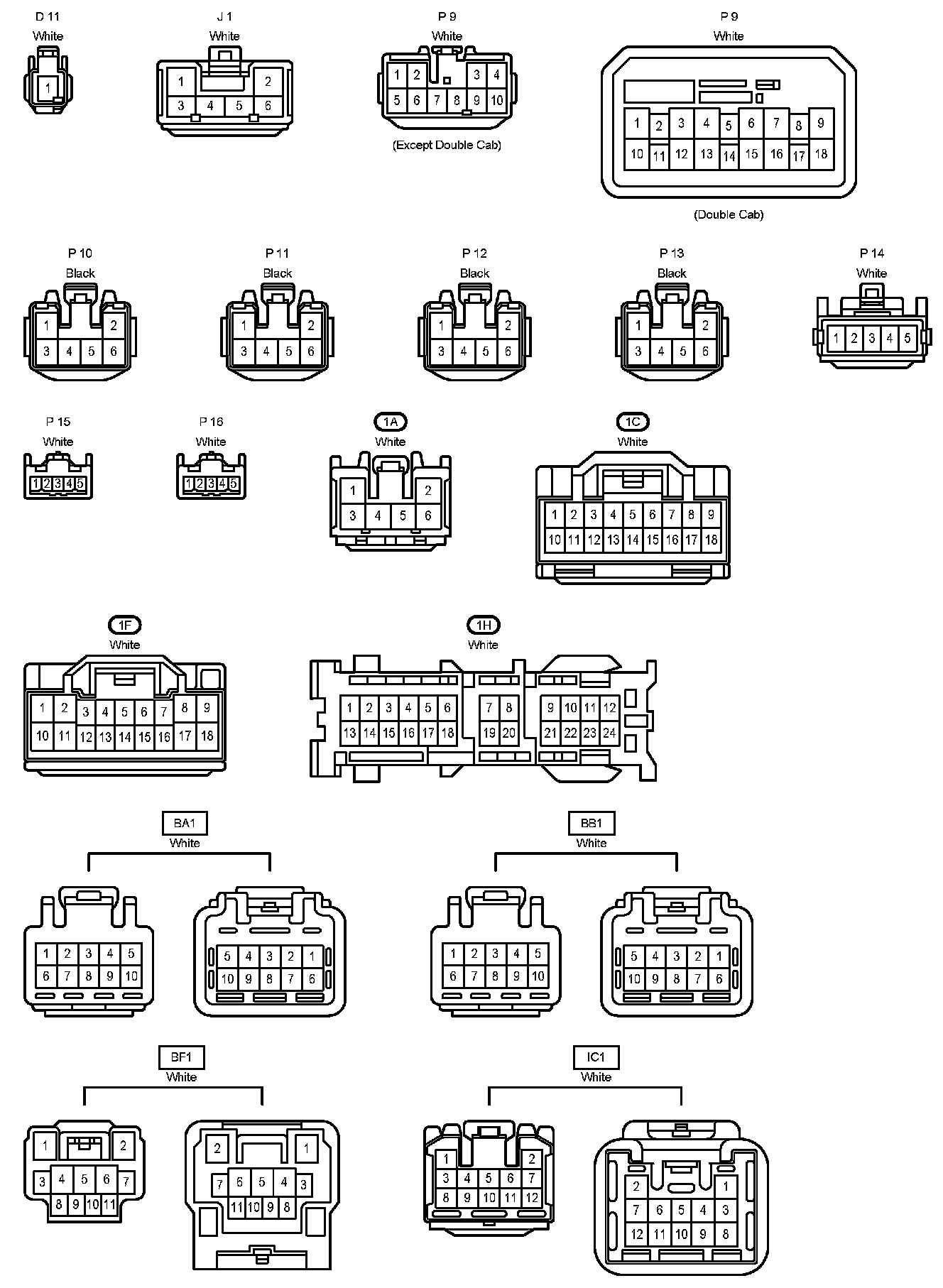 D 11
White
1

J 1
White
1 2
3 4 5 6

P 9
White
1 2 3 4
5 6 7 8 9 10
(Except Double Cab)

P 9
White
1 2 3 4 5 6 7 8 9
10 11 12 13 14 15 16 17 18
(Double Cab)

P 10
Black
1 2
3 4 5 6

P 11
Black
1 2
3 4 5 6

P 12
Black
1 2
3 4 5 6

P 13
Black
1 2
3 4 5 6

P 14
White
1 2 3 4 5

P 15
White
1 2 3 4 5

P 16
White
1 2 3 4 5

1A
White
1 2
3 4 5 6

1C
White
1 2 3 4 5 6 7 8 9
10 11 12 13 14 15 16 17 18

1F
White
1 2 3 4 5 6 7 8 9
10 11 12 13 14 15 16 17 18

1H
White
1 2 3 4 5 6 7 8 9 10 11 12
13 14 15 16 17 18 19 20 21 22 23 24

BA1
White
1 2 3 4 5
6 7 8 9 10
5 4 3 2 1
10 9 8 7 6

BB1
White
1 2 3 4 5
6 7 8 9 10
5 4 3 2 1
10 9 8 7 6

BF1
White
1 2
3 4 5 6 7
8 9 10 11
2 1
7 6 5 4 3
11 10 9 8

IC1
White
1 2
3 4 5 6 7
8 9 10 11 12
2 1
7 6 5 4 3
12 11 10 9 8