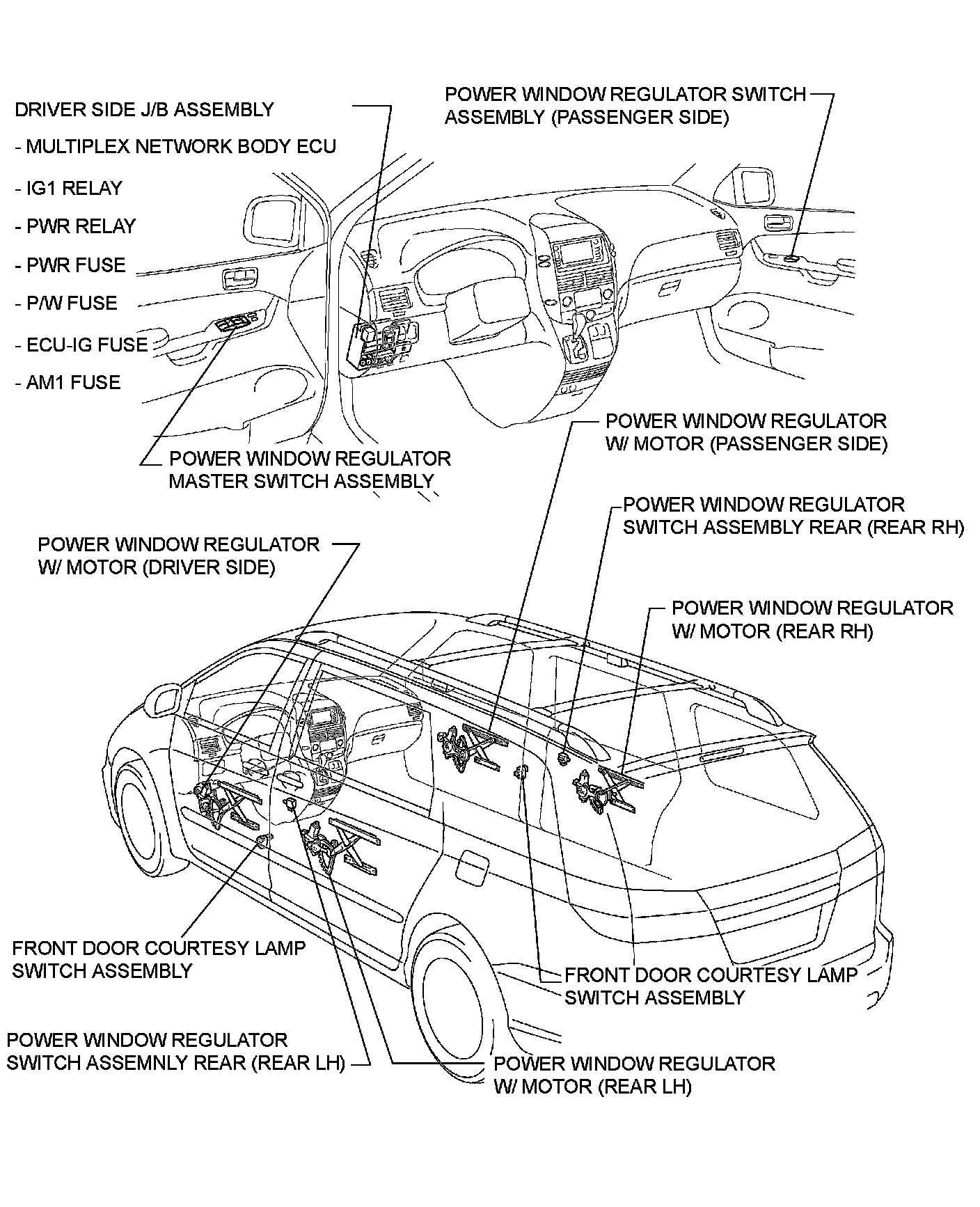 DRIVER SIDE J/B ASSEMBLY

- MULTIPLEX NETWORK BODY ECU

- IG1 RELAY

- PWR RELAY

- PWR FUSE

- P/W FUSE

- ECU-IG FUSE

- AM1 FUSE

POWER WINDOW REGULATOR SWITCH ASSEMBLY (PASSENGER SIDE)

POWER WINDOW REGULATOR MASTER SWITCH ASSEMBLY

POWER WINDOW REGULATOR W/ MOTOR (PASSENGER SIDE)

POWER WINDOW REGULATOR SWITCH ASSEMBLY REAR (REAR RH)

POWER WINDOW REGULATOR W/ MOTOR (DRIVER SIDE)

POWER WINDOW REGULATOR W/ MOTOR (REAR RH)

FRONT DOOR COURTESY LAMP SWITCH ASSEMBLY

FRONT DOOR COURTESY LAMP SWITCH ASSEMBLY

POWER WINDOW REGULATOR SWITCH ASSEMNLY REAR (REAR LH)

POWER WINDOW REGULATOR W/ MOTOR (REAR LH)