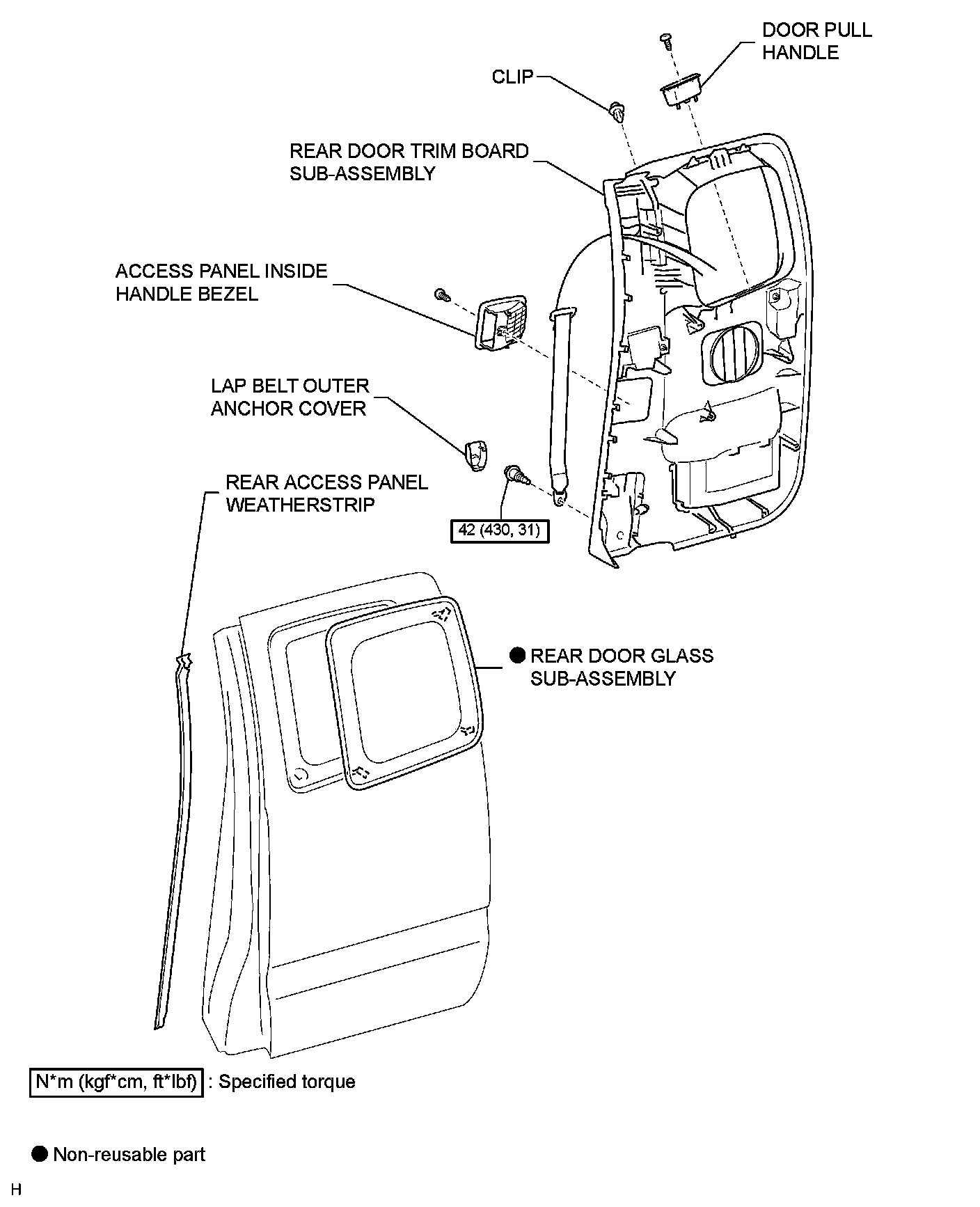 DOOR PULL HANDLE

CLIP

REAR DOOR TRIM BOARD SUB-ASSEMBLY

ACCESS PANEL INSIDE HANDLE BEZEL

LAP BELT OUTER ANCHOR COVER

REAR ACCESS PANEL WEATHERSTRIP

42 (430, 31)

● REAR DOOR GLASS SUB-ASSEMBLY

N*m (kgf*cm, ft*lbf) : Specified torque

● Non-reusable part

H