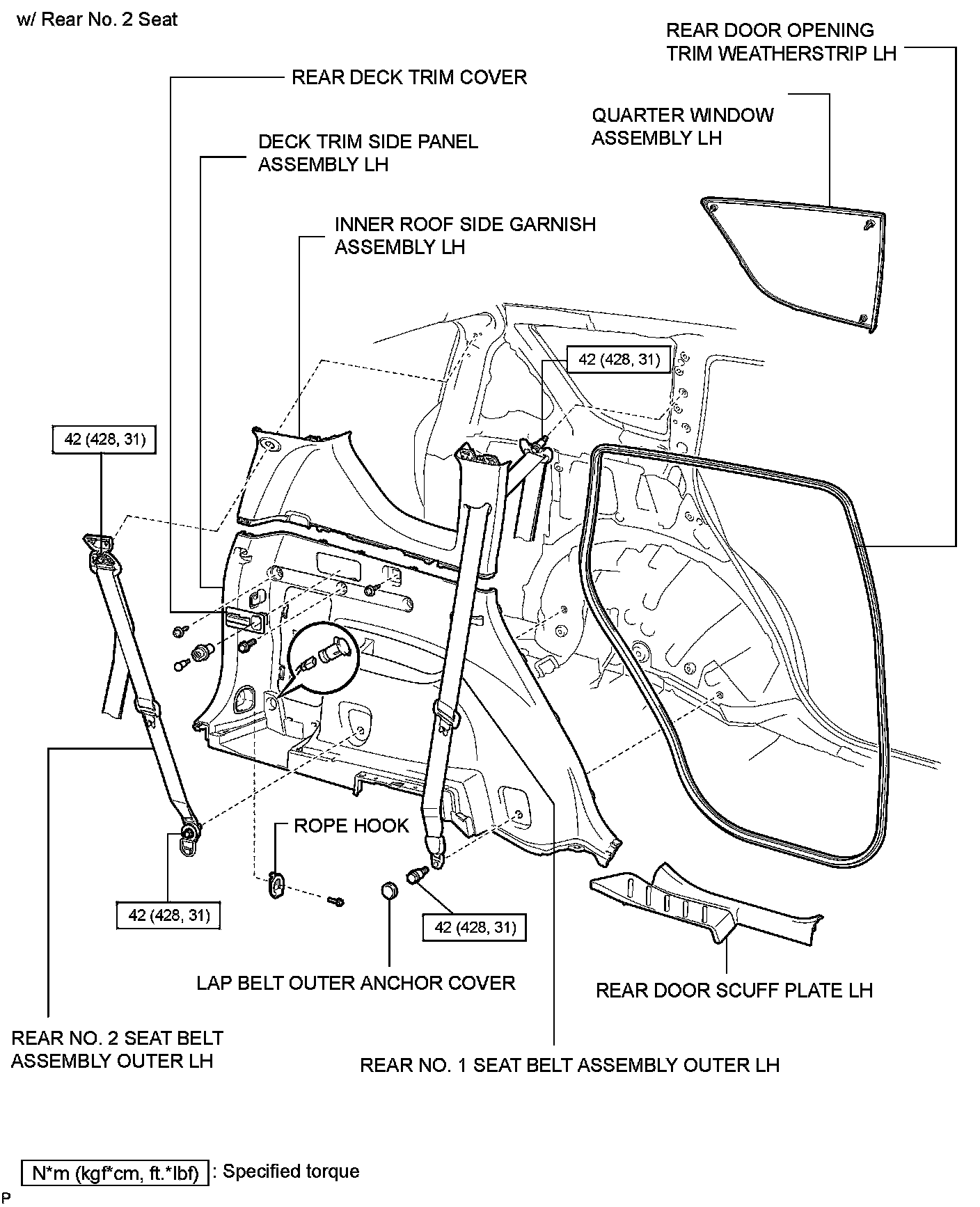 w/ Rear No. 2 Seat

REAR DOOR OPENING TRIM WEATHERSTRIP LH

REAR DECK TRIM COVER

QUARTER WINDOW ASSEMBLY LH

DECK TRIM SIDE PANEL ASSEMBLY LH

INNER ROOF SIDE GARNISH ASSEMBLY LH

42 (428, 31)

42 (428, 31)

ROPE HOOK

42 (428, 31)

42 (428, 31)

LAP BELT OUTER ANCHOR COVER

REAR DOOR SCUFF PLATE LH

REAR NO. 2 SEAT BELT ASSEMBLY OUTER LH

REAR NO. 1 SEAT BELT ASSEMBLY OUTER LH

N*m (kgf*cm, ft.*lbf) : Specified torque

P