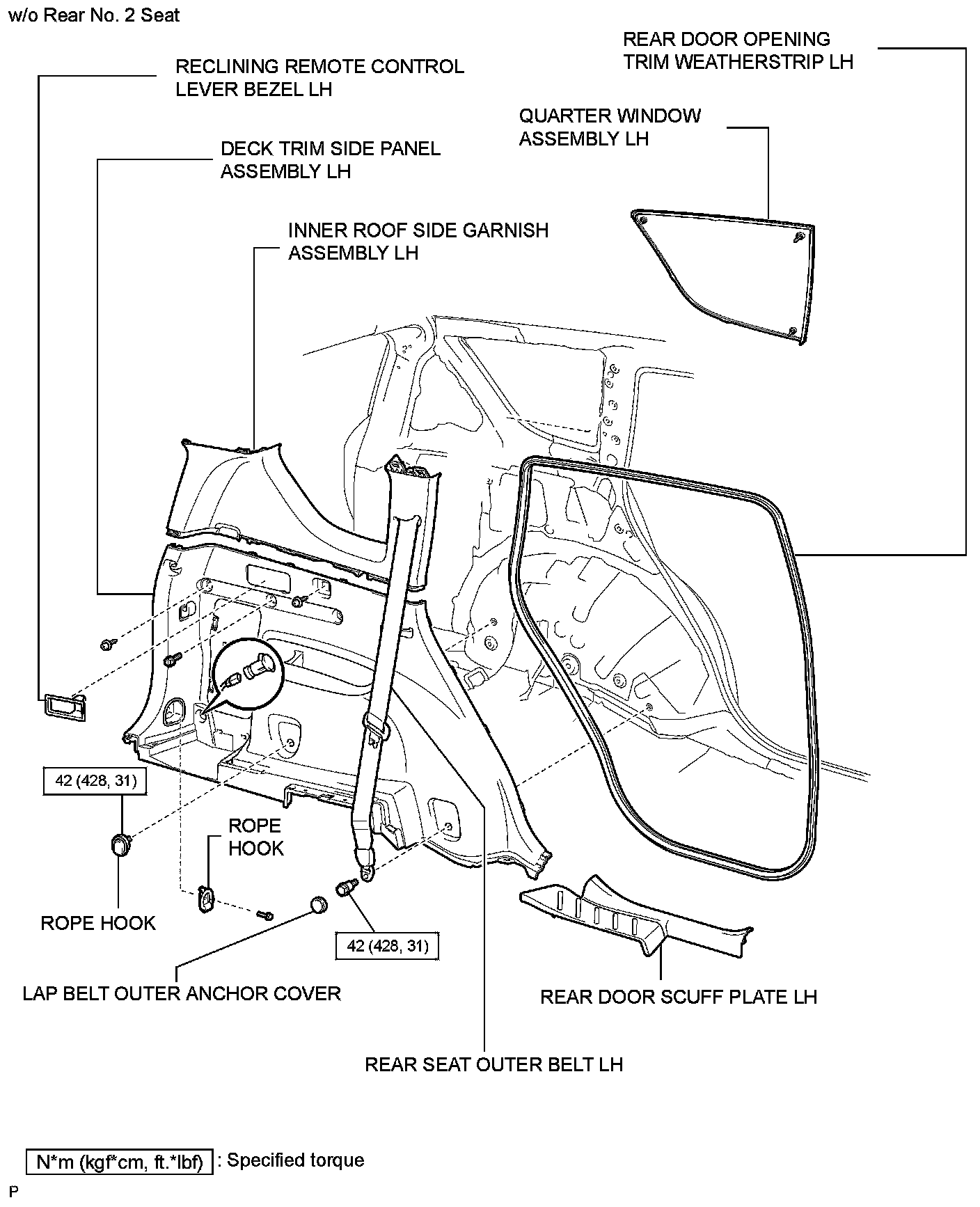 w/o Rear No. 2 Seat

RECLINING REMOTE CONTROL LEVER BEZEL LH

DECK TRIM SIDE PANEL ASSEMBLY LH

INNER ROOF SIDE GARNISH ASSEMBLY LH

REAR DOOR OPENING TRIM WEATHERSTRIP LH

QUARTER WINDOW ASSEMBLY LH

42 (428, 31)

ROPE HOOK

ROPE HOOK

42 (428, 31)

LAP BELT OUTER ANCHOR COVER

REAR DOOR SCUFF PLATE LH

REAR SEAT OUTER BELT LH

N*m (kgf*cm, ft.*lbf) : Specified torque

P