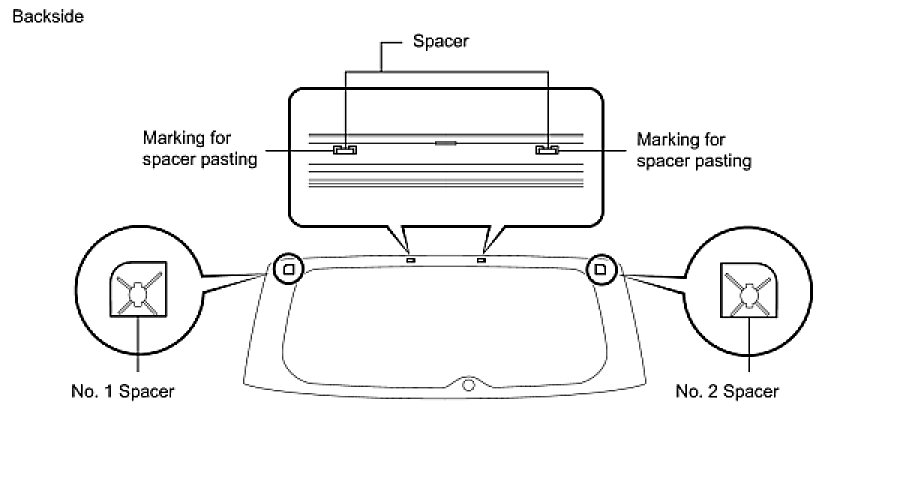 Backside

Spacer

Marking for spacer pasting

Marking for spacer pasting

No. 1 Spacer

No. 2 Spacer