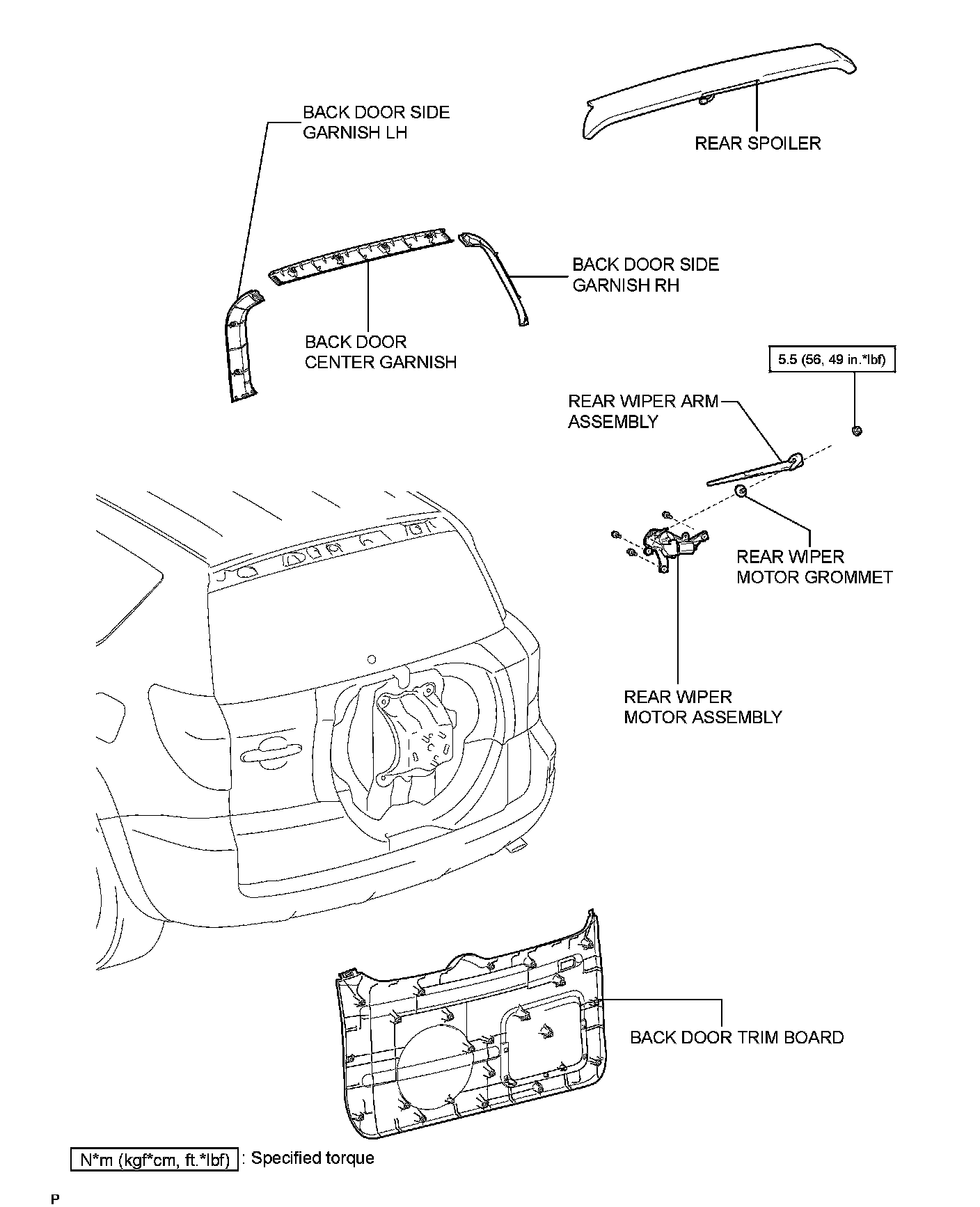 BACK DOOR SIDE GARNISH LH

REAR SPOILER

BACK DOOR SIDE GARNISH RH

BACK DOOR CENTER GARNISH

5.5 (56, 49 in.*lbf)

REAR WIPER ARM ASSEMBLY

REAR WIPER MOTOR GROMMET

REAR WIPER MOTOR ASSEMBLY

BACK DOOR TRIM BOARD

N*m (kgf*cm, ft.*lbf) : Specified torque

P