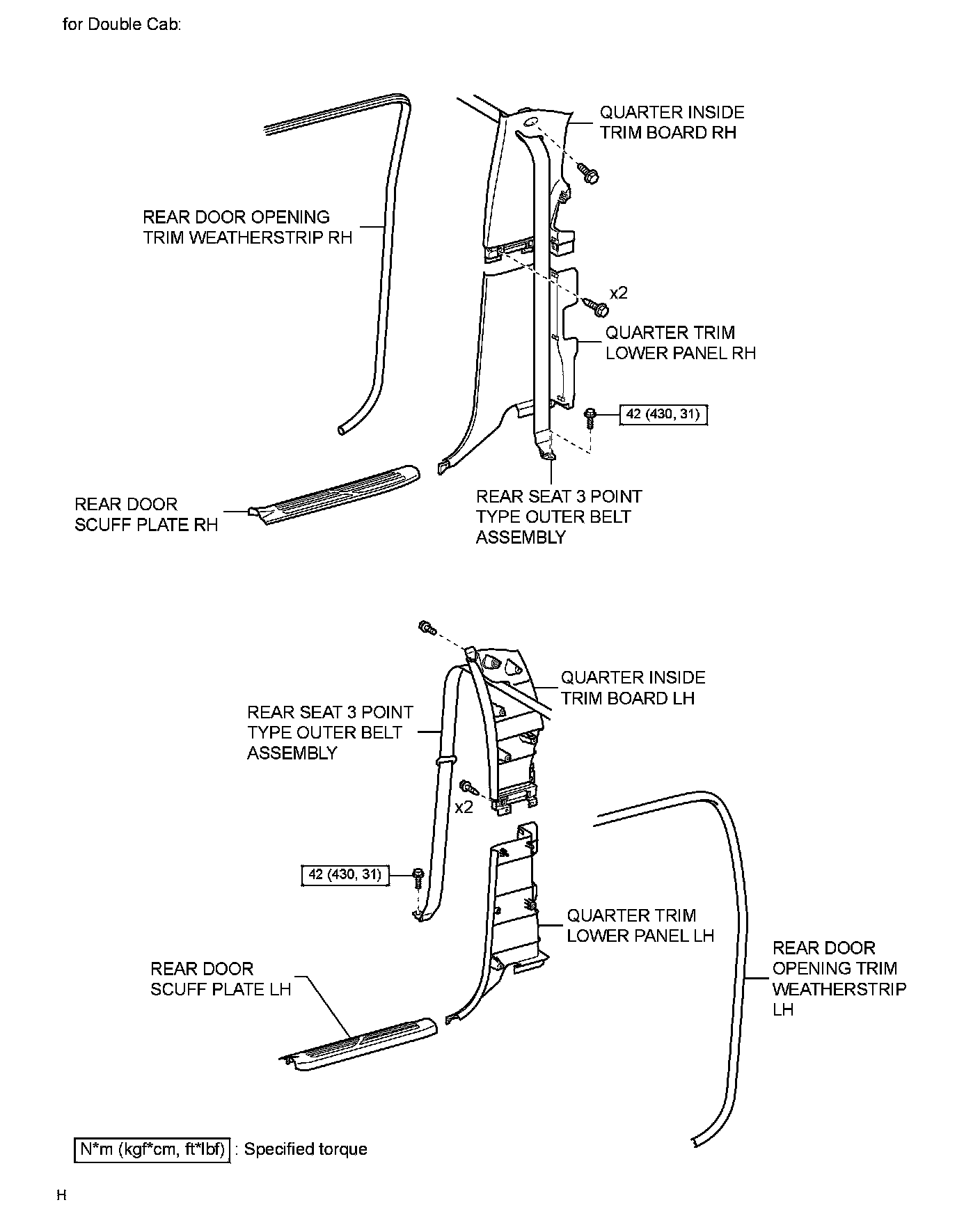 for Double Cab:

QUARTER INSIDE TRIM BOARD RH

REAR DOOR OPENING TRIM WEATHERSTRIP RH

x2

QUARTER TRIM LOWER PANEL RH

42 (430, 31)

REAR DOOR SCUFF PLATE RH

REAR SEAT 3 POINT TYPE OUTER BELT ASSEMBLY

QUARTER INSIDE TRIM BOARD LH

REAR SEAT 3 POINT TYPE OUTER BELT ASSEMBLY

x2

42 (430, 31)

QUARTER TRIM LOWER PANEL LH

REAR DOOR OPENING TRIM WEATHERSTRIP LH

REAR DOOR SCUFF PLATE LH

N*m (kgf*cm, ft*lbf) : Specified torque

H