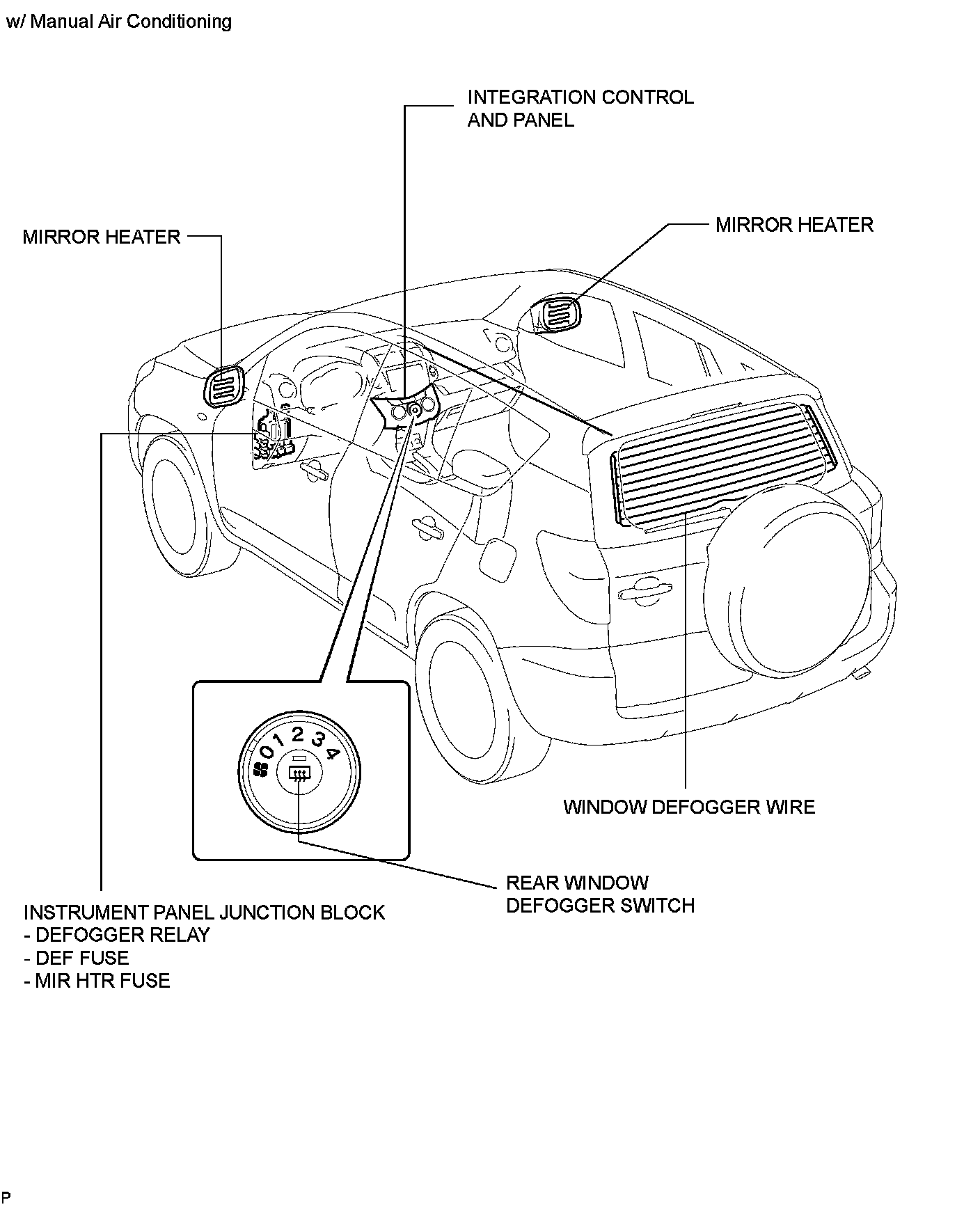 w/ Manual Air Conditioning

INTEGRATION CONTROL AND PANEL

MIRROR HEATER

MIRROR HEATER

0 1 2 3 4

WINDOW DEFOGGER WIRE

REAR WINDOW DEFOGGER SWITCH

INSTRUMENT PANEL JUNCTION BLOCK
- DEFOGGER RELAY
- DEF FUSE
- MIR HTR FUSE

P