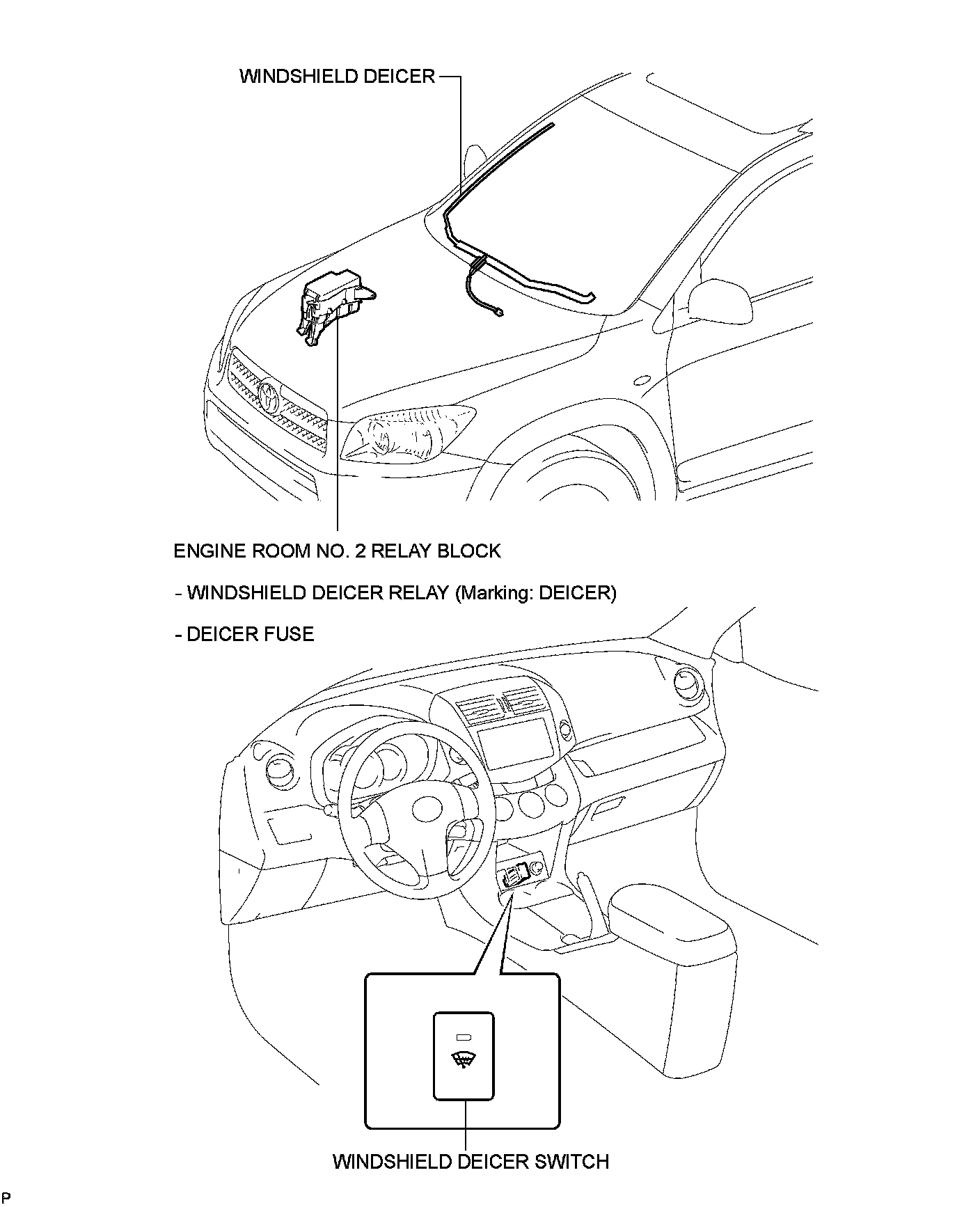 WINDSHIELD DEICER

ENGINE ROOM NO. 2 RELAY BLOCK

- WINDSHIELD DEICER RELAY (Marking: DEICER)

- DEICER FUSE

WINDSHIELD DEICER SWITCH

P