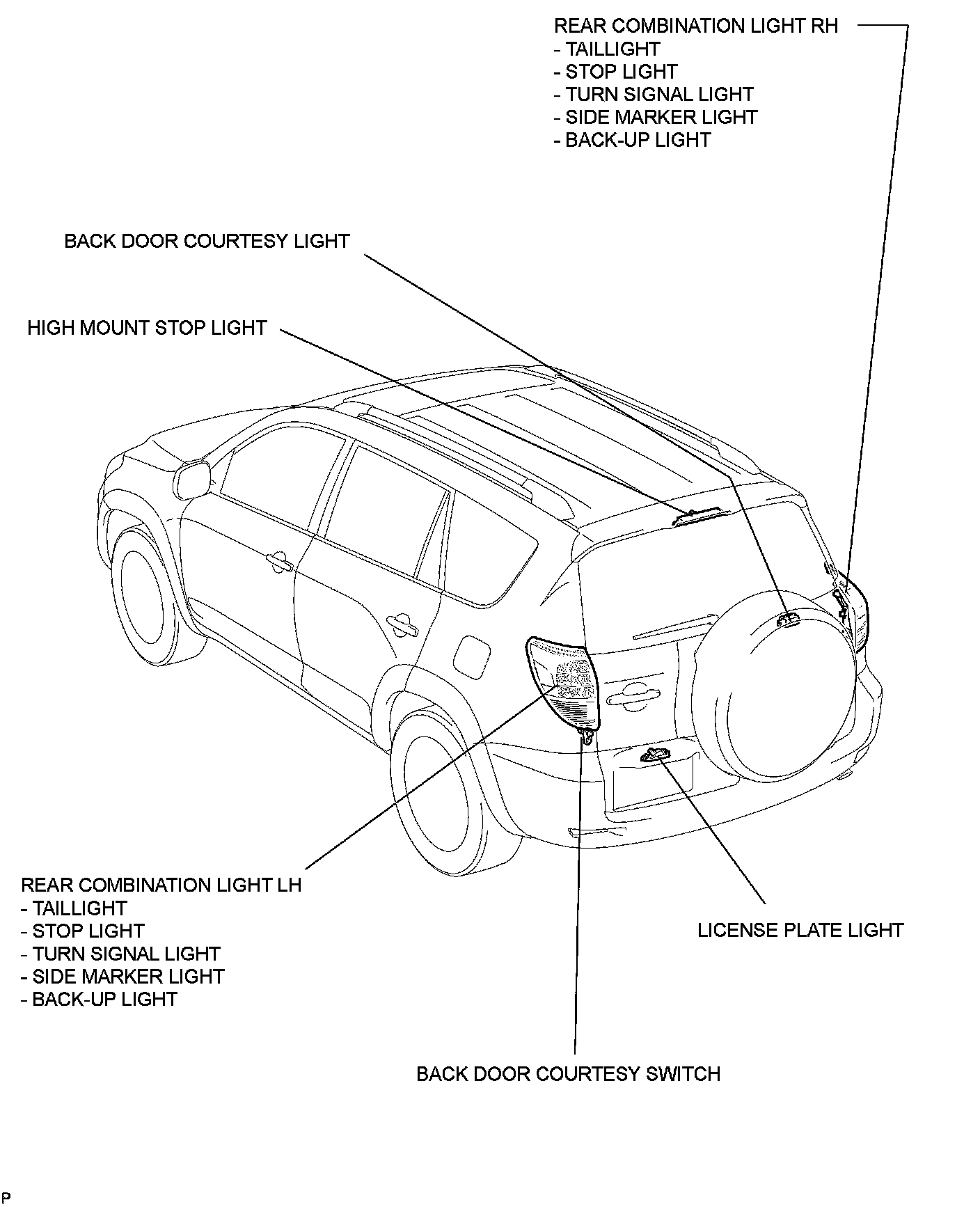 REAR COMBINATION LIGHT RH
- TAILLIGHT
- STOP LIGHT
- TURN SIGNAL LIGHT
- SIDE MARKER LIGHT
- BACK-UP LIGHT

BACK DOOR COURTESY LIGHT

HIGH MOUNT STOP LIGHT

REAR COMBINATION LIGHT LH
- TAILLIGHT
- STOP LIGHT
- TURN SIGNAL LIGHT
- SIDE MARKER LIGHT
- BACK-UP LIGHT

LICENSE PLATE LIGHT

BACK DOOR COURTESY SWITCH

P