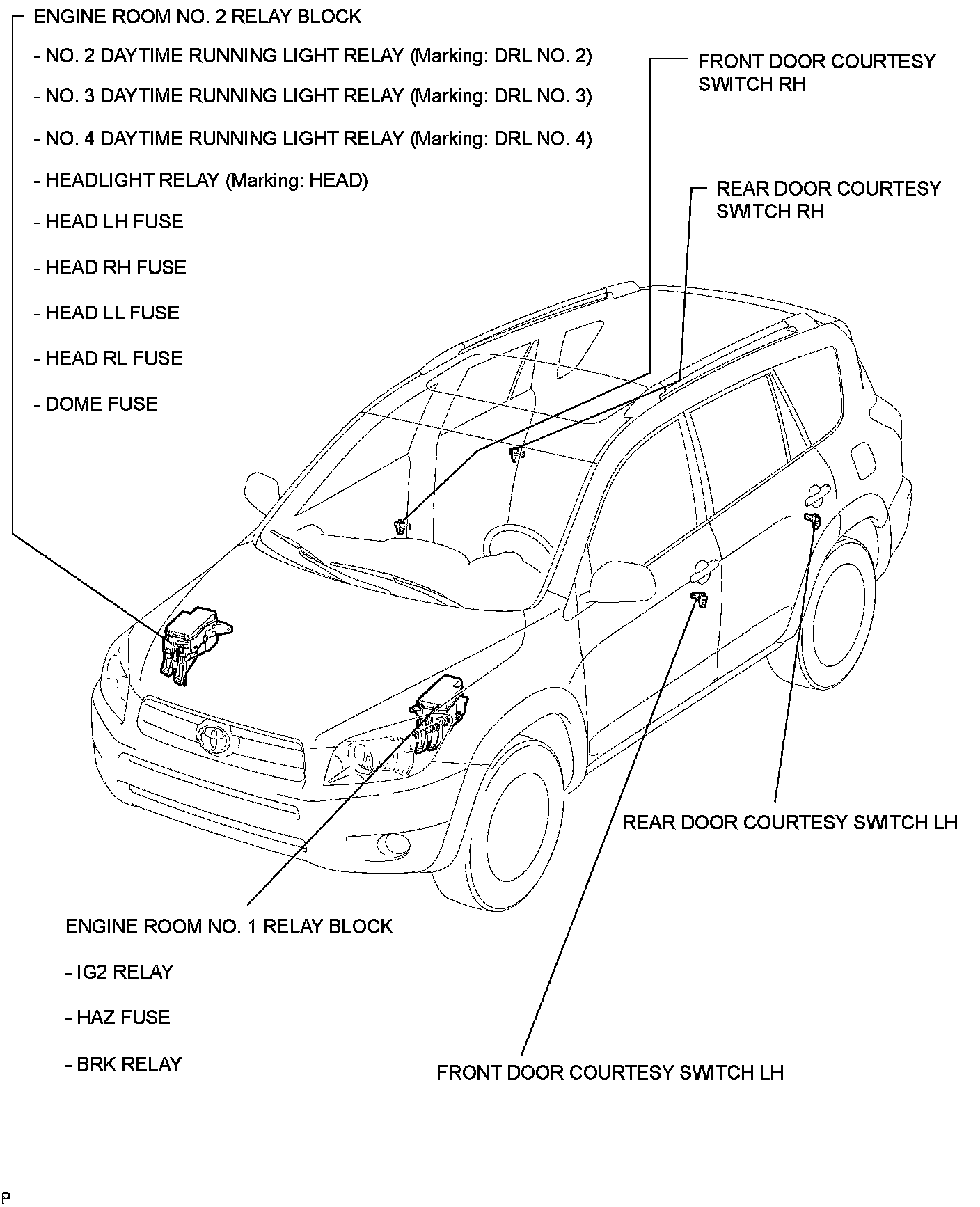 ENGINE ROOM NO. 2 RELAY BLOCK

- NO. 2 DAYTIME RUNNING LIGHT RELAY (Marking: DRL NO. 2)

- NO. 3 DAYTIME RUNNING LIGHT RELAY (Marking: DRL NO. 3)

- NO. 4 DAYTIME RUNNING LIGHT RELAY (Marking: DRL NO. 4)

- HEADLIGHT RELAY (Marking: HEAD)

- HEAD LH FUSE

- HEAD RH FUSE

- HEAD LL FUSE

- HEAD RL FUSE

- DOME FUSE

FRONT DOOR COURTESY SWITCH RH

REAR DOOR COURTESY SWITCH RH

REAR DOOR COURTESY SWITCH LH

ENGINE ROOM NO. 1 RELAY BLOCK

- IG2 RELAY

- HAZ FUSE

- BRK RELAY

FRONT DOOR COURTESY SWITCH LH

P