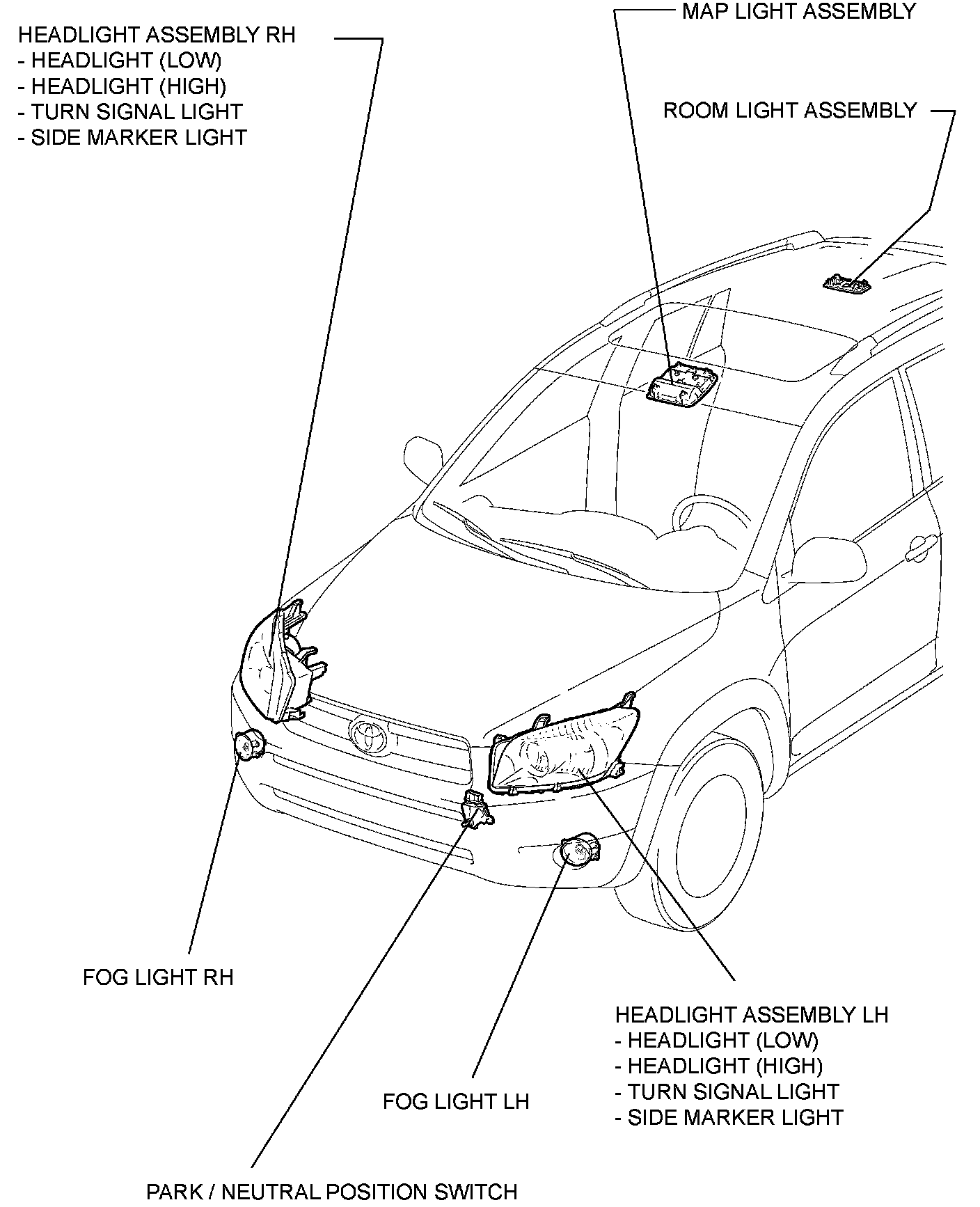 HEADLIGHT ASSEMBLY RH
- HEADLIGHT (LOW)
- HEADLIGHT (HIGH)
- TURN SIGNAL LIGHT
- SIDE MARKER LIGHT

MAP LIGHT ASSEMBLY

ROOM LIGHT ASSEMBLY

FOG LIGHT RH

HEADLIGHT ASSEMBLY LH
- HEADLIGHT (LOW)
- HEADLIGHT (HIGH)
- TURN SIGNAL LIGHT
- SIDE MARKER LIGHT

FOG LIGHT LH

PARK / NEUTRAL POSITION SWITCH