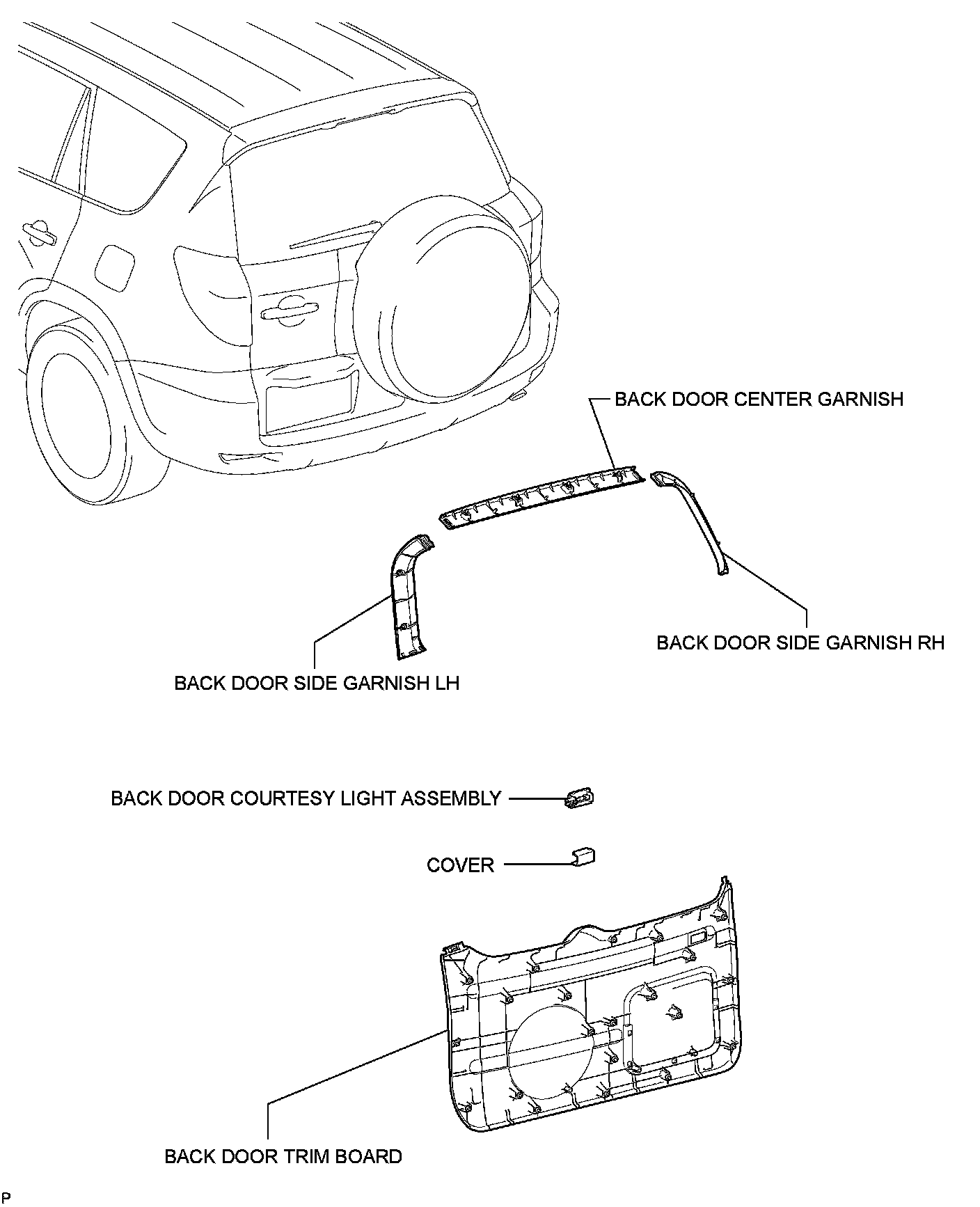 BACK DOOR CENTER GARNISH

BACK DOOR SIDE GARNISH RH

BACK DOOR SIDE GARNISH LH

BACK DOOR COURTESY LIGHT ASSEMBLY

COVER

BACK DOOR TRIM BOARD

P