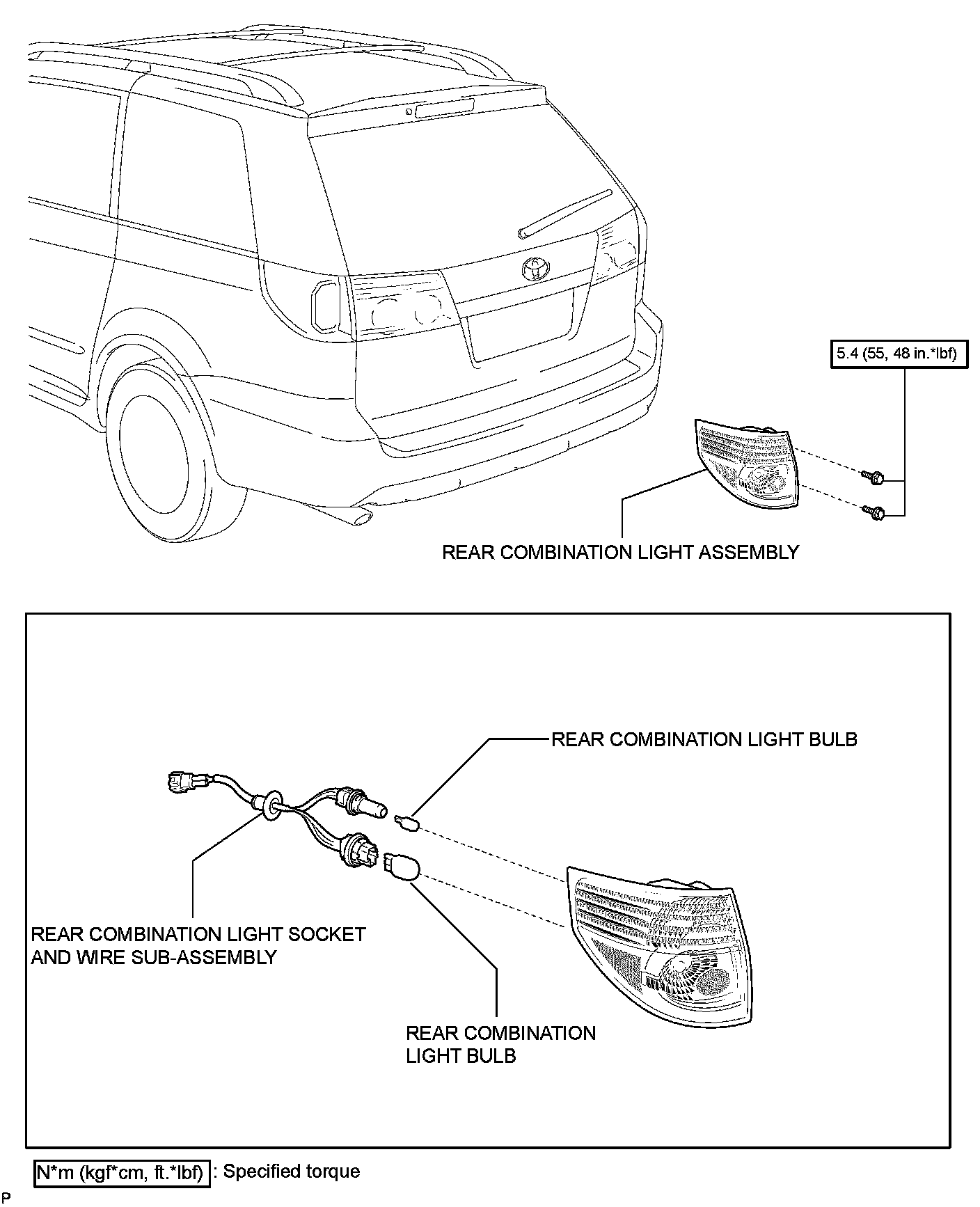 5.4 (55, 48 in.*lbf)

REAR COMBINATION LIGHT ASSEMBLY

REAR COMBINATION LIGHT BULB

REAR COMBINATION LIGHT SOCKET AND WIRE SUB-ASSEMBLY

REAR COMBINATION LIGHT BULB

N*m (kgf*cm, ft.*lbf) : Specified torque

P