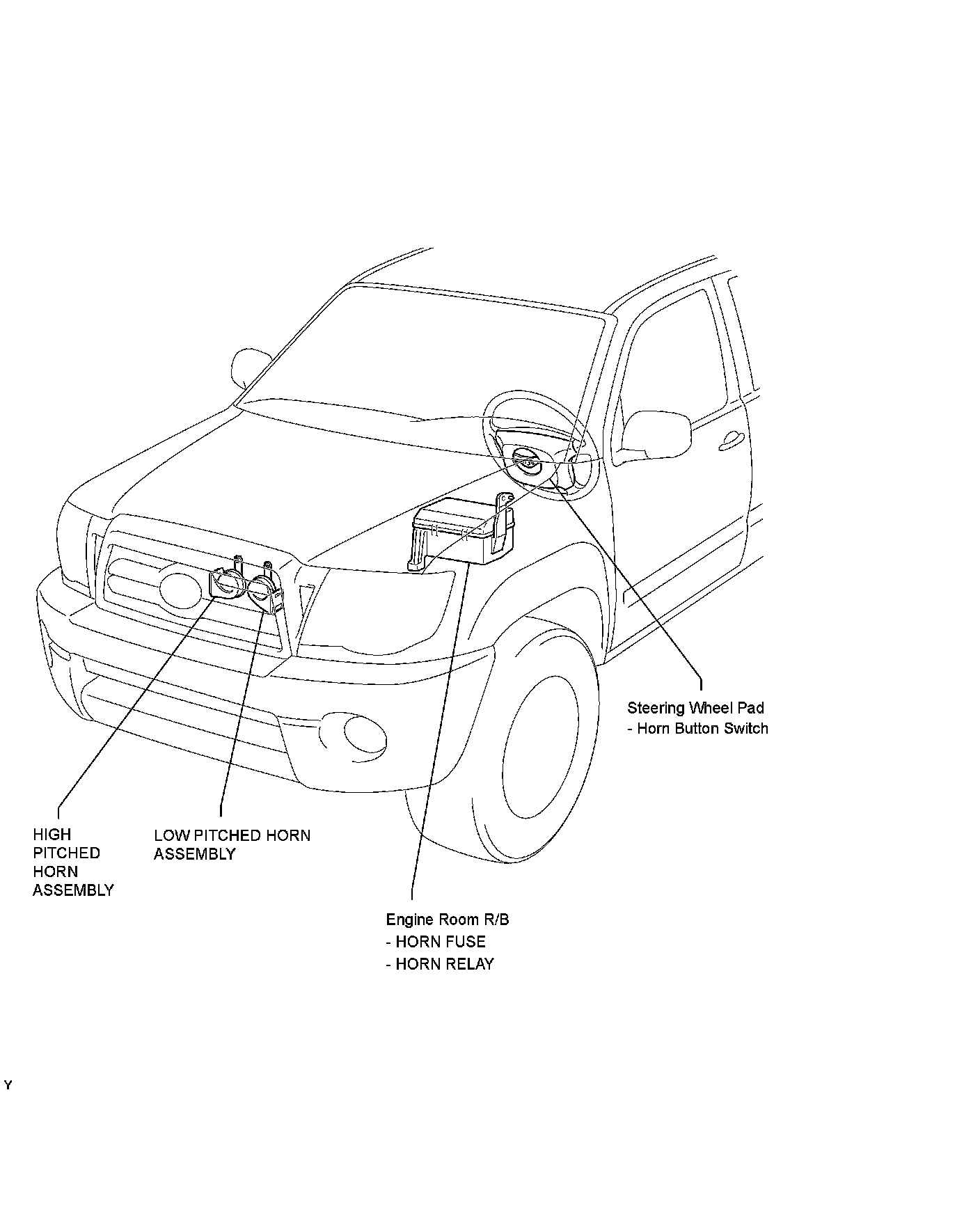 Steering Wheel Pad
- Horn Button Switch

HIGH PITCHED HORN ASSEMBLY

LOW PITCHED HORN ASSEMBLY

Engine Room R/B
- HORN FUSE
- HORN RELAY

Y