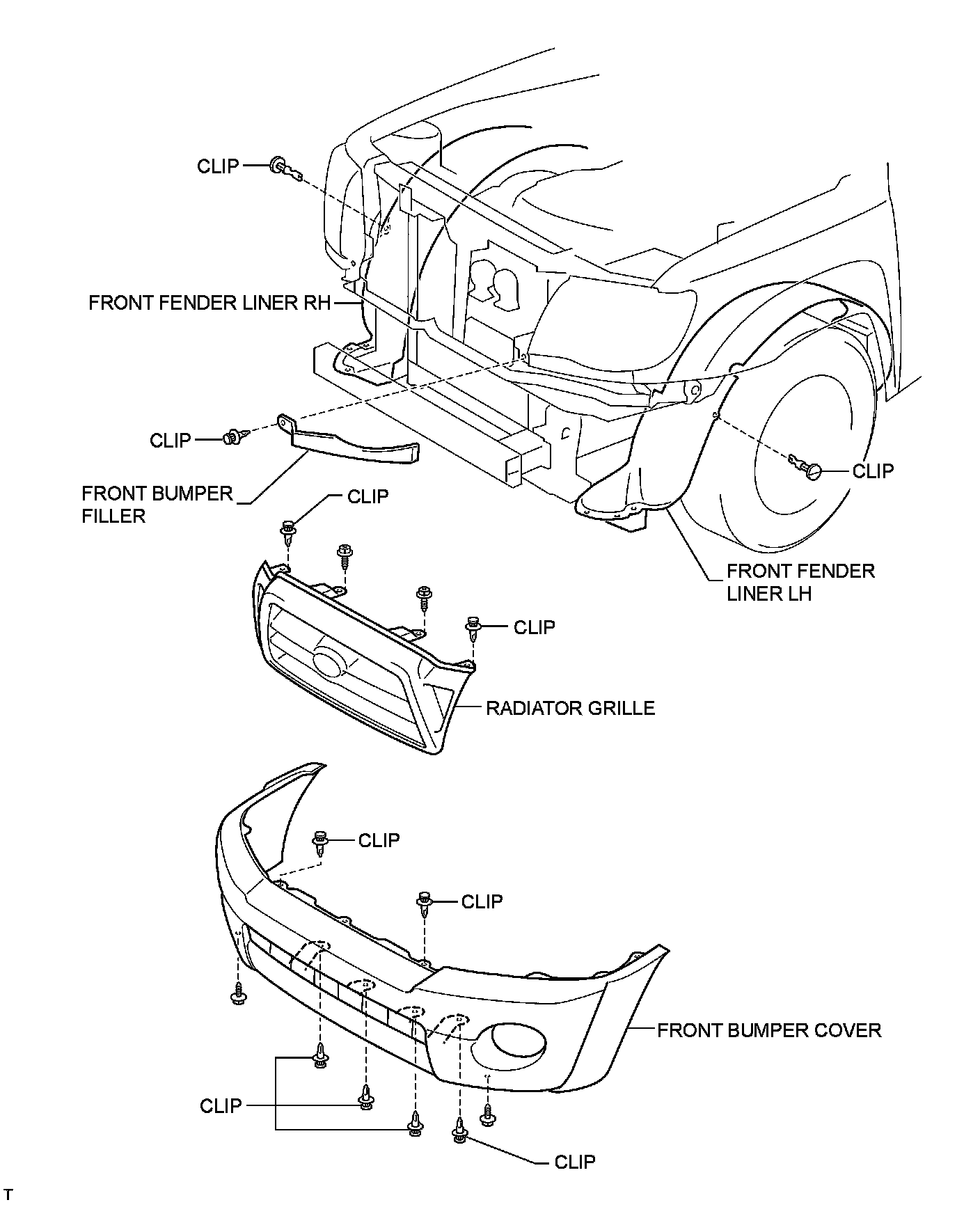 CLIP

FRONT FENDER LINER RH

CLIP

FRONT BUMPER FILLER

CLIP

CLIP

FRONT FENDER LINER LH

CLIP

RADIATOR GRILLE

CLIP

CLIP

FRONT BUMPER COVER

CLIP

CLIP

T