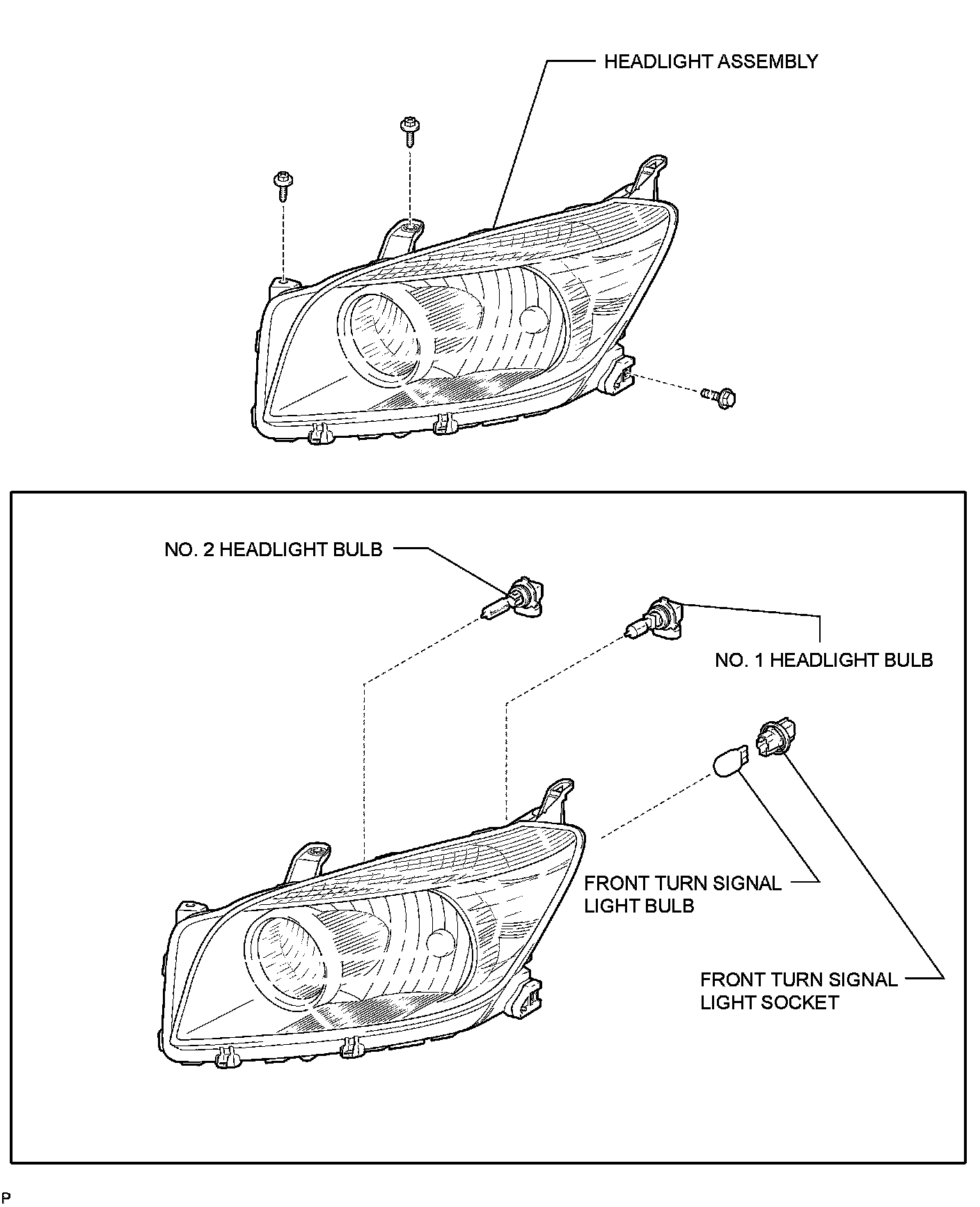 HEADLIGHT ASSEMBLY

NO. 2 HEADLIGHT BULB

NO. 1 HEADLIGHT BULB

FRONT TURN SIGNAL LIGHT BULB

FRONT TURN SIGNAL LIGHT SOCKET

P