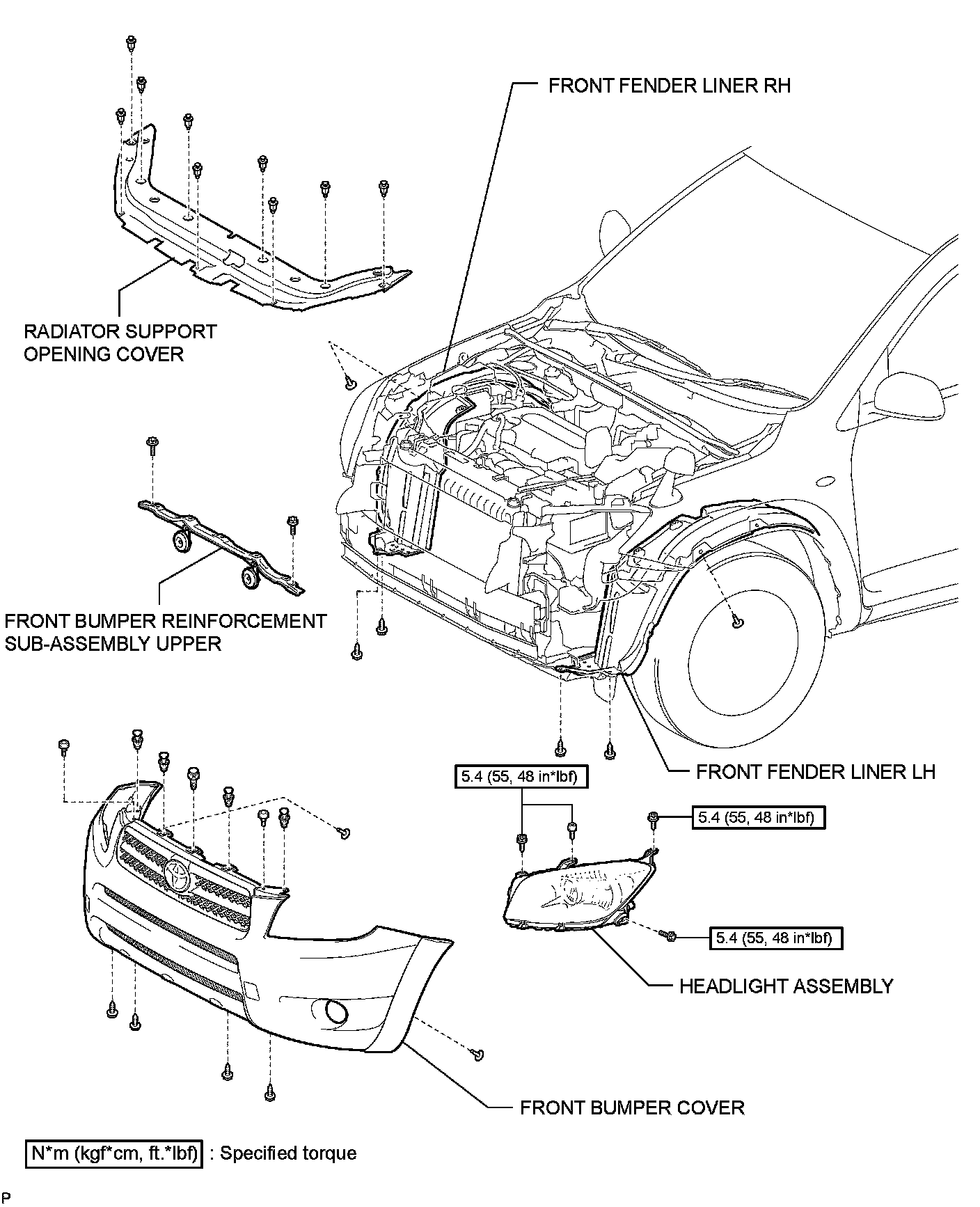 FRONT FENDER LINER RH

RADIATOR SUPPORT OPENING COVER

FRONT BUMPER REINFORCEMENT SUB-ASSEMBLY UPPER

FRONT FENDER LINER LH

5.4 (55, 48 in*lbf)

5.4 (55, 48 in*lbf)

5.4 (55, 48 in*lbf)

HEADLIGHT ASSEMBLY

FRONT BUMPER COVER

N*m (kgf*cm, ft.*lbf) : Specified torque

P