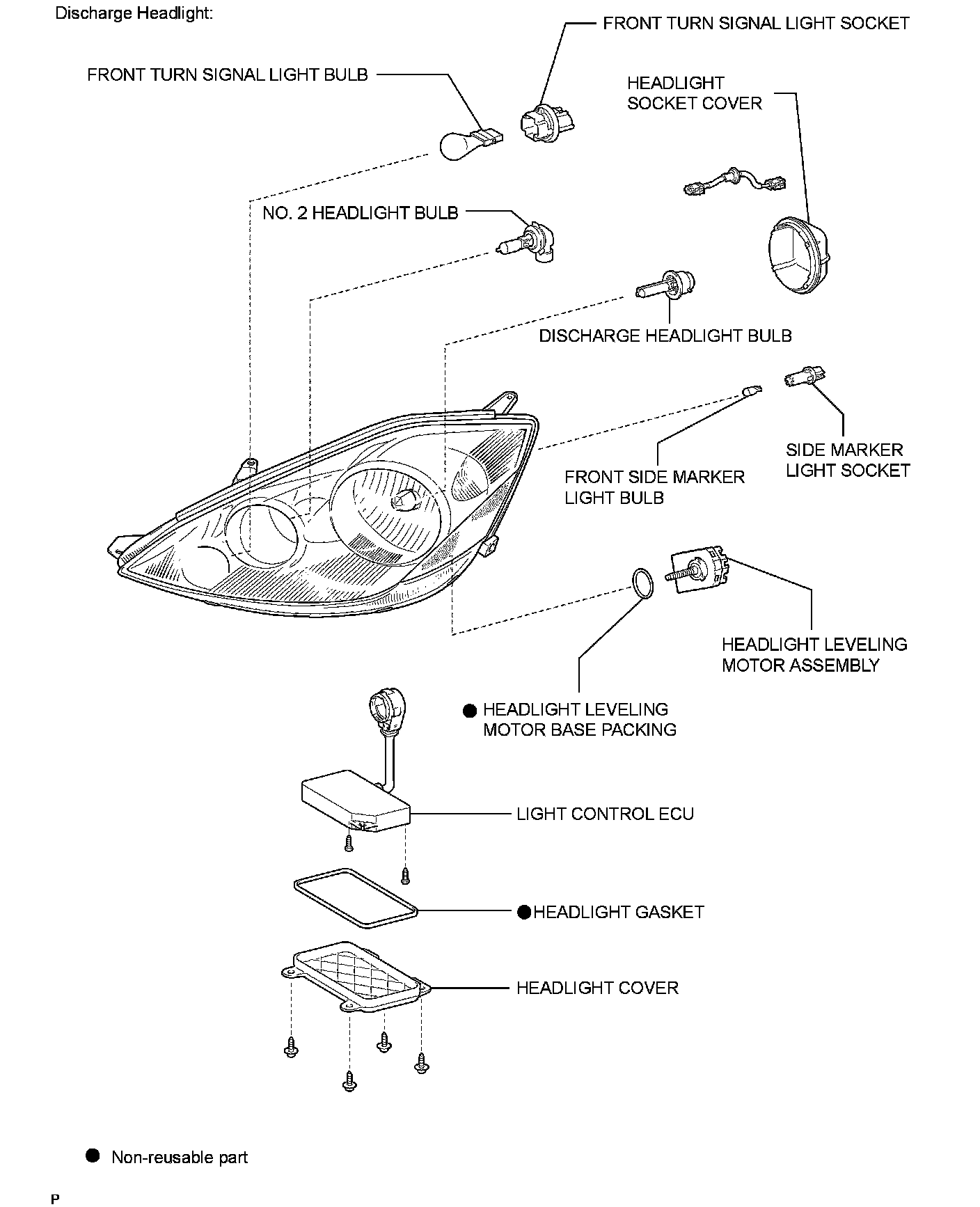 Discharge Headlight:

FRONT TURN SIGNAL LIGHT SOCKET

FRONT TURN SIGNAL LIGHT BULB

HEADLIGHT SOCKET COVER

NO. 2 HEADLIGHT BULB

DISCHARGE HEADLIGHT BULB

SIDE MARKER LIGHT SOCKET

FRONT SIDE MARKER LIGHT BULB

HEADLIGHT LEVELING MOTOR ASSEMBLY

● HEADLIGHT LEVELING MOTOR BASE PACKING

LIGHT CONTROL ECU

● HEADLIGHT GASKET

HEADLIGHT COVER

● Non-reusable part

P