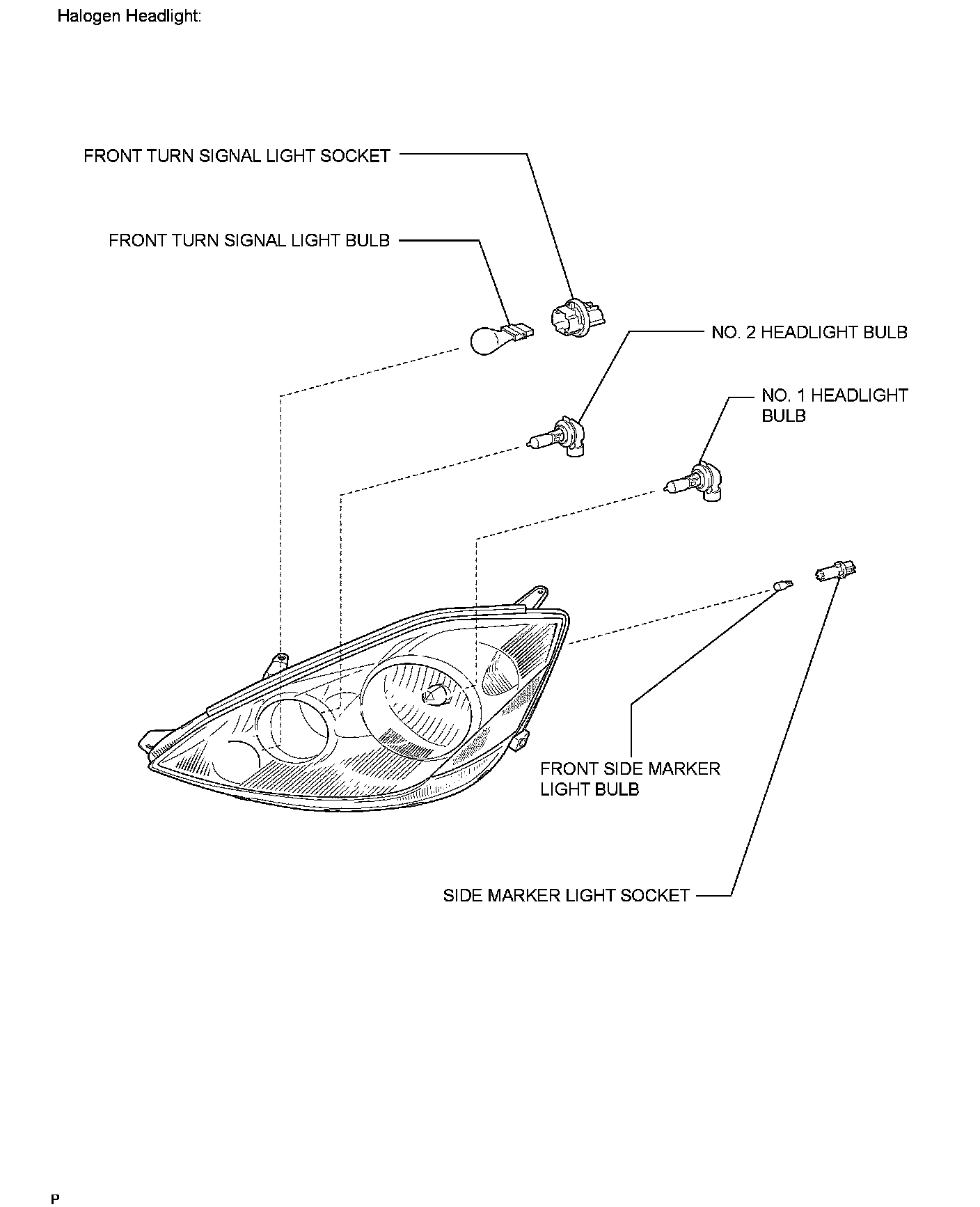 Halogen Headlight:

FRONT TURN SIGNAL LIGHT SOCKET

FRONT TURN SIGNAL LIGHT BULB

NO. 2 HEADLIGHT BULB

NO. 1 HEADLIGHT BULB

FRONT SIDE MARKER LIGHT BULB

SIDE MARKER LIGHT SOCKET

P