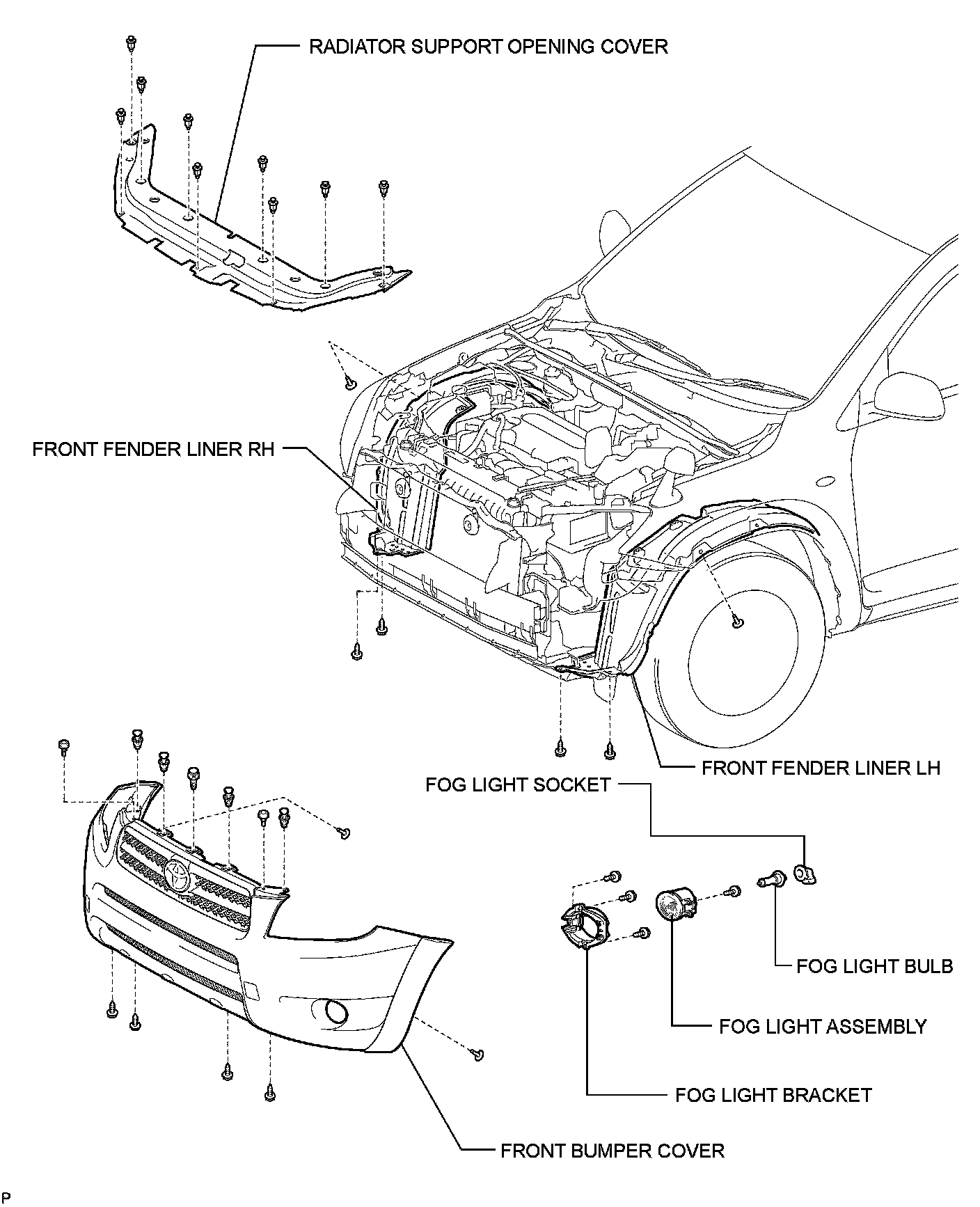 RADIATOR SUPPORT OPENING COVER

FRONT FENDER LINER RH

FRONT FENDER LINER LH

FOG LIGHT SOCKET

FOG LIGHT BULB

FOG LIGHT ASSEMBLY

FOG LIGHT BRACKET

FRONT BUMPER COVER

P