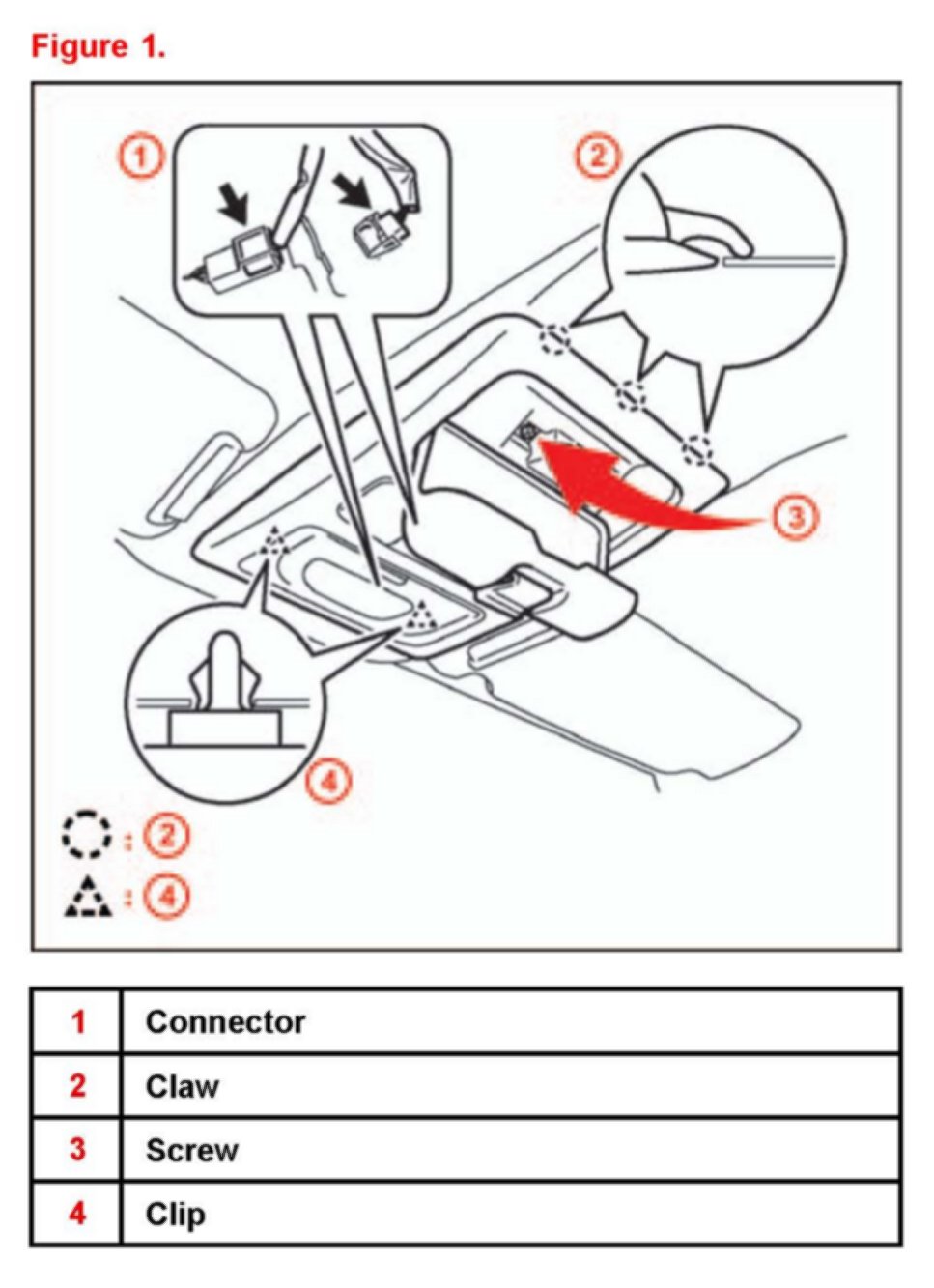 Figure 1.

1
2
3
4
: 2
: 4

| 1 | Connector |
|---|---|
| 2 | Claw |
| 3 | Screw |
| 4 | Clip |