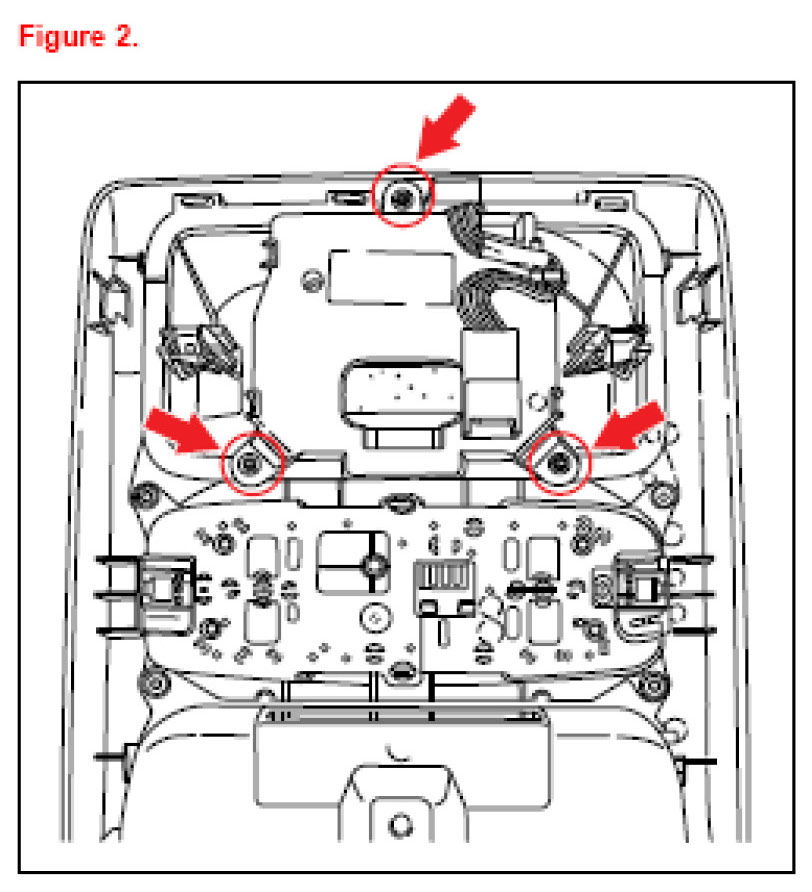 Figure 2.