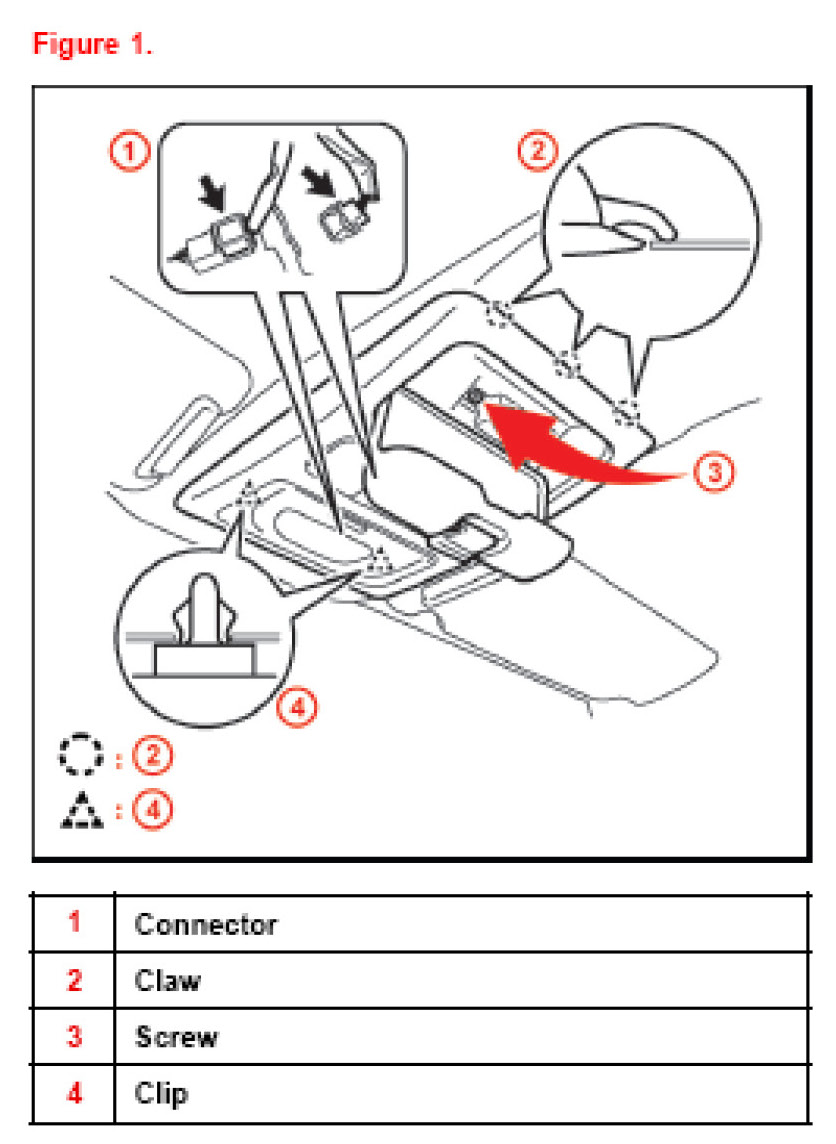 Figure 1.

1

2

3

4

: 2

: 4

| 1 | Connector |
|---|---|
| 2 | Claw |
| 3 | Screw |
| 4 | Clip |