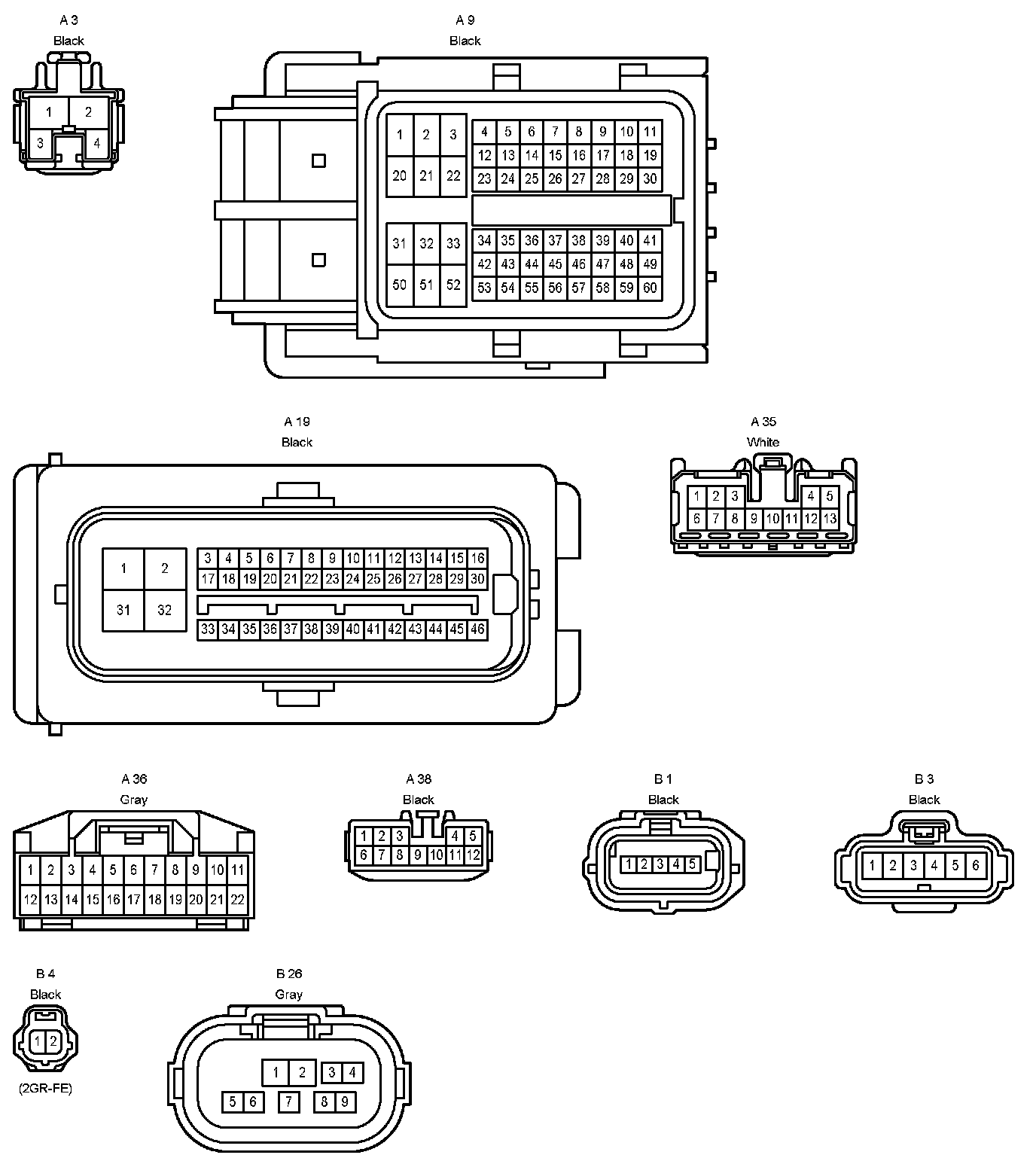 A 3
Black

1 2
3 4

A 9
Black

1 2 3
20 21 22

4 5 6 7 8 9 10 11
12 13 14 15 16 17 18 19
23 24 25 26 27 28 29 30

31 32 33
50 51 52

34 35 36 37 38 39 40 41
42 43 44 45 46 47 48 49
53 54 55 56 57 58 59 60

A 19
Black

1 2
31 32

3 4 5 6 7 8 9 10 11 12 13 14 15 16
17 18 19 20 21 22 23 24 25 26 27 28 29 30
33 34 35 36 37 38 39 40 41 42 43 44 45 46

A 35
White

1 2 3 4 5
6 7 8 9 10 11 12 13

A 36
Gray

1 2 3 4 5 6 7 8 9 10 11
12 13 14 15 16 17 18 19 20 21 22

A 38
Black

1 2 3 4 5
6 7 8 9 10 11 12

B 1
Black

1 2 3 4 5

B 3
Black

1 2 3 4 5 6

B 4
Black

1 2

(2GR-FE)

B 26
Gray

1 2 3 4
5 6 7 8 9