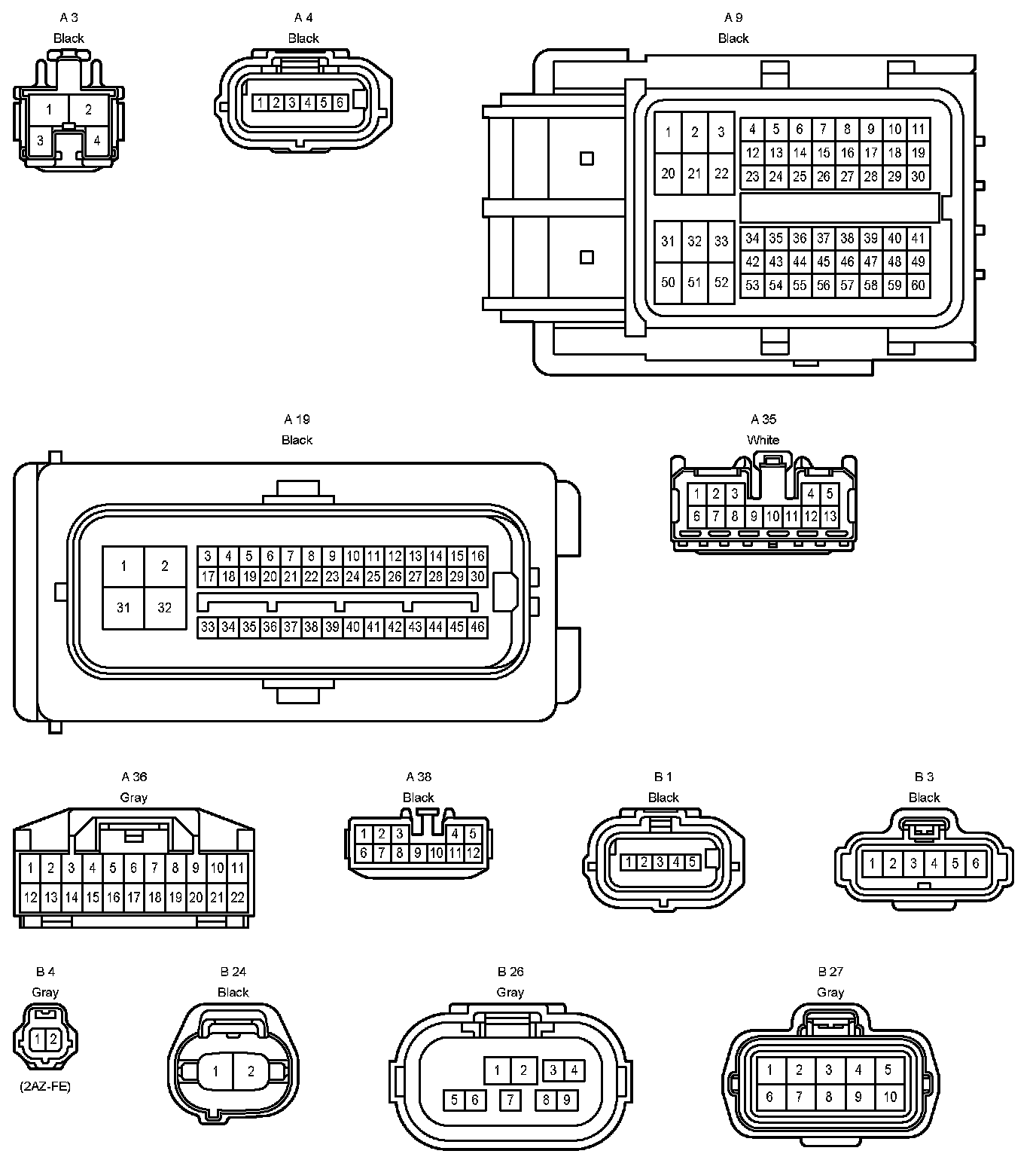 A 3
Black

1 2
3 4

A 4
Black

1 2 3 4 5 6

A 9
Black

1 2 3
20 21 22
4 5 6 7 8 9 10 11
12 13 14 15 16 17 18 19
23 24 25 26 27 28 29 30
31 32 33
50 51 52
34 35 36 37 38 39 40 41
42 43 44 45 46 47 48 49
53 54 55 56 57 58 59 60

A 19
Black

1 2
31 32
3 4 5 6 7 8 9 10 11 12 13 14 15 16
17 18 19 20 21 22 23 24 25 26 27 28 29 30
33 34 35 36 37 38 39 40 41 42 43 44 45 46

A 35
White

1 2 3 4 5
6 7 8 9 10 11 12 13

A 36
Gray

1 2 3 4 5 6 7 8 9 10 11
12 13 14 15 16 17 18 19 20 21 22

A 38
Black

1 2 3 4 5
6 7 8 9 10 11 12

B 1
Black

1 2 3 4 5

B 3
Black

1 2 3 4 5 6

B 4
Gray

1 2

(2AZ-FE)

B 24
Black

1 2

B 26
Gray

1 2 3 4
5 6 7 8 9

B 27
Gray

1 2 3 4 5
6 7 8 9 10