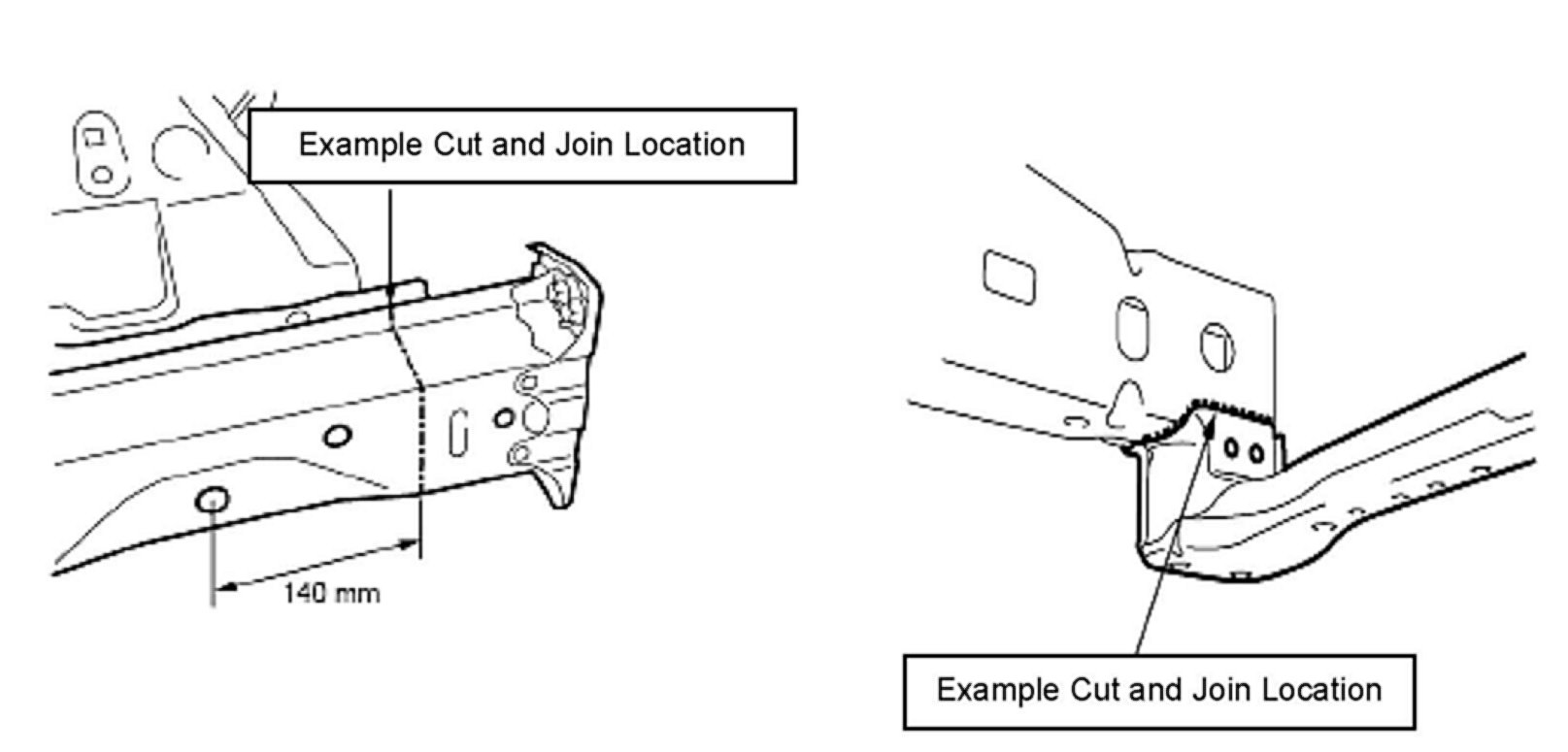 Example Cut and Join Location

140 mm

Example Cut and Join Location