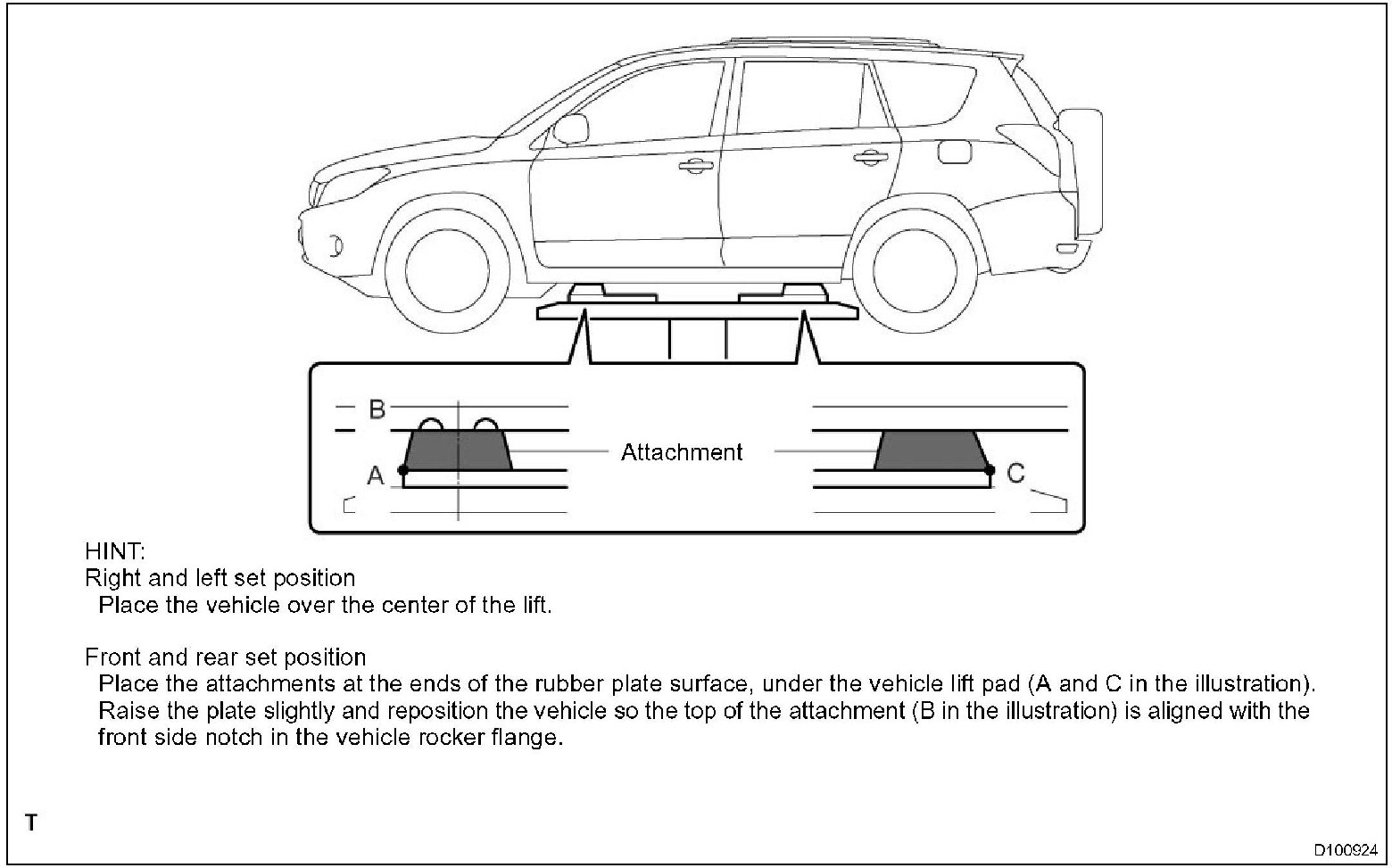 B

A

Attachment

C

HINT:
Right and left set position
Place the vehicle over the center of the lift.

Front and rear set position
Place the attachments at the ends of the rubber plate surface, under the vehicle lift pad (A and C in the illustration). Raise the plate slightly and reposition the vehicle so the top of the attachment (B in the illustration) is aligned with the front side notch in the vehicle rocker flange.

T

D100924